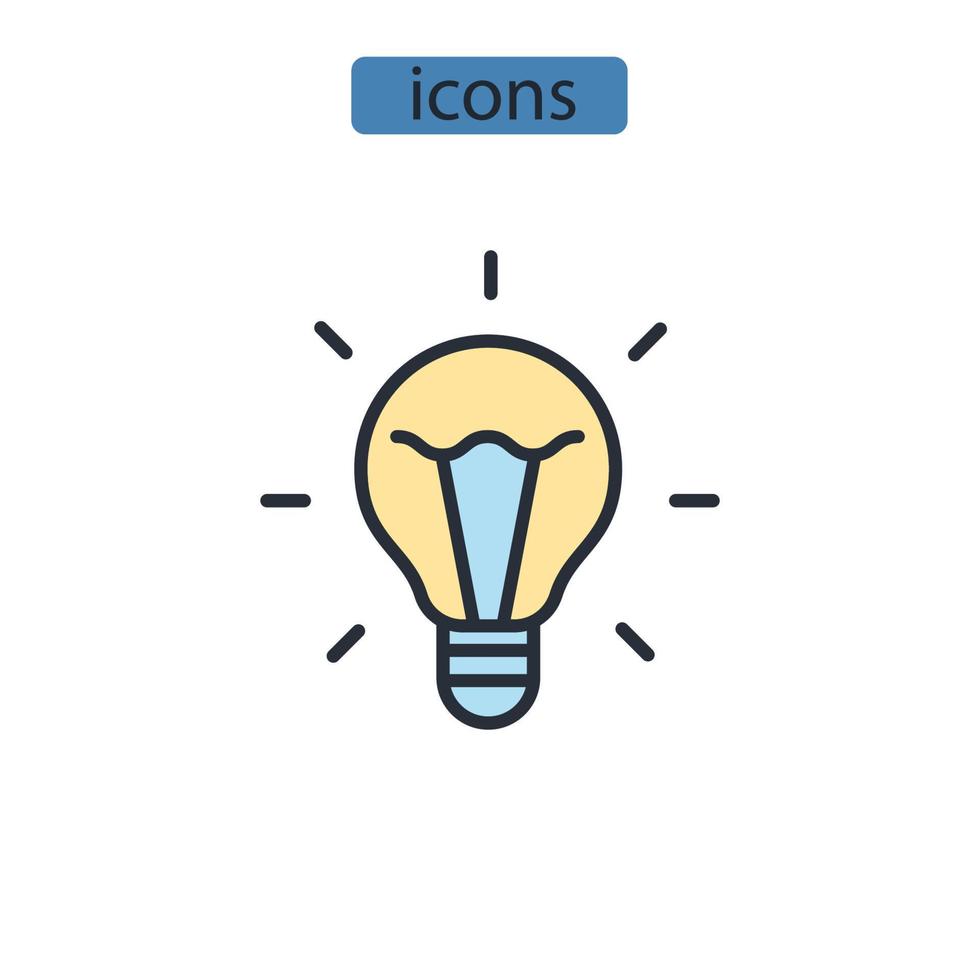 icons