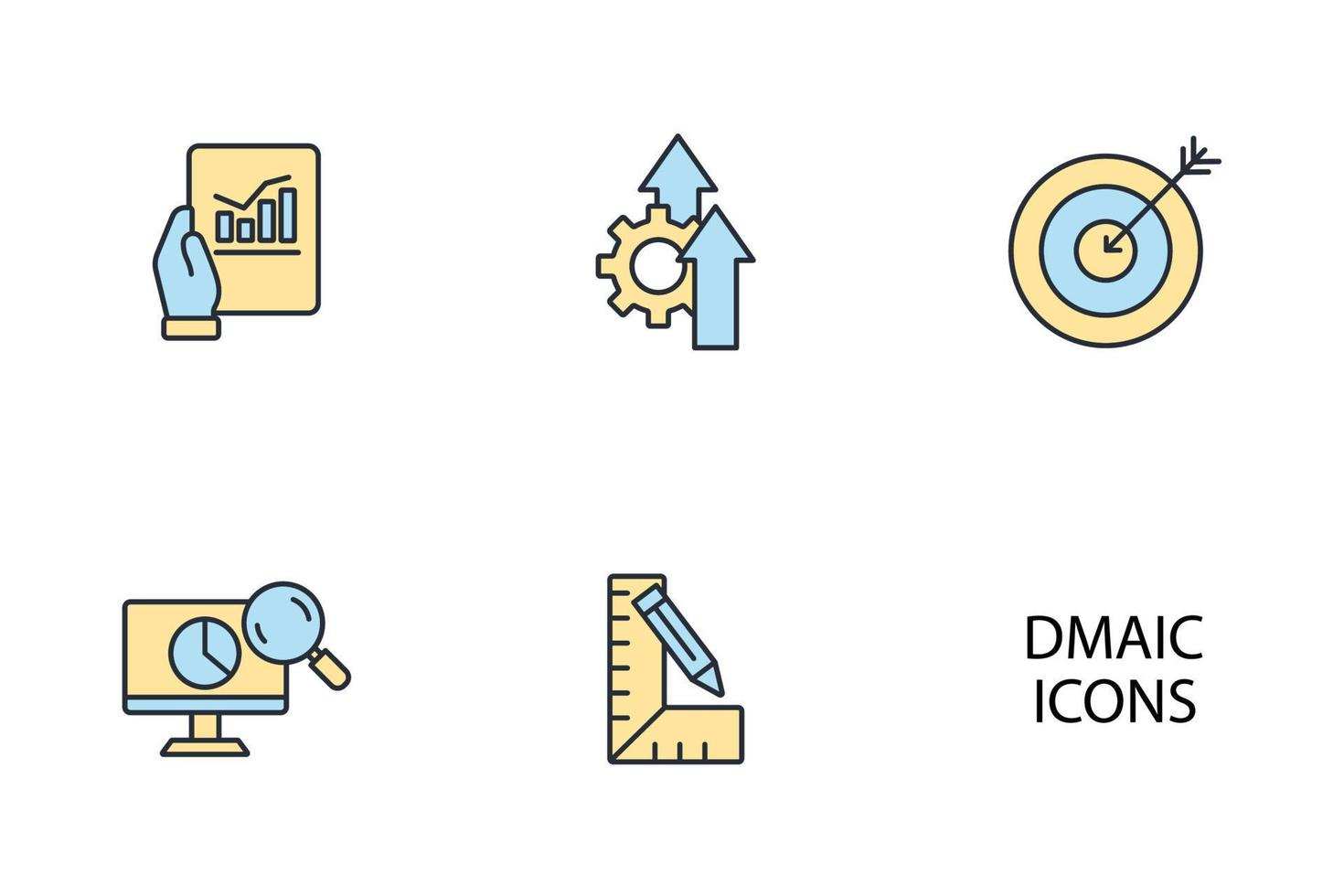 DMAIC
ICONS