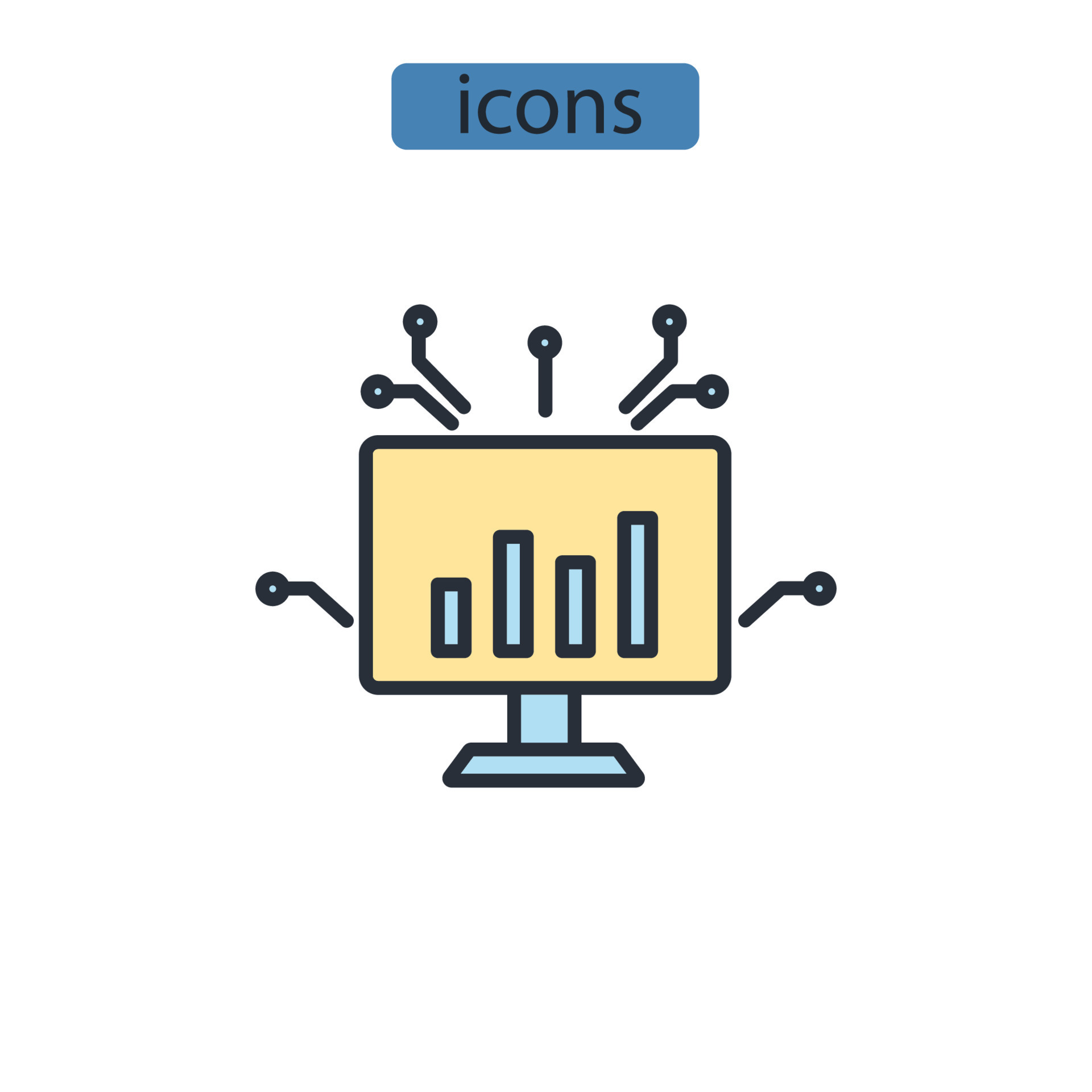 icons