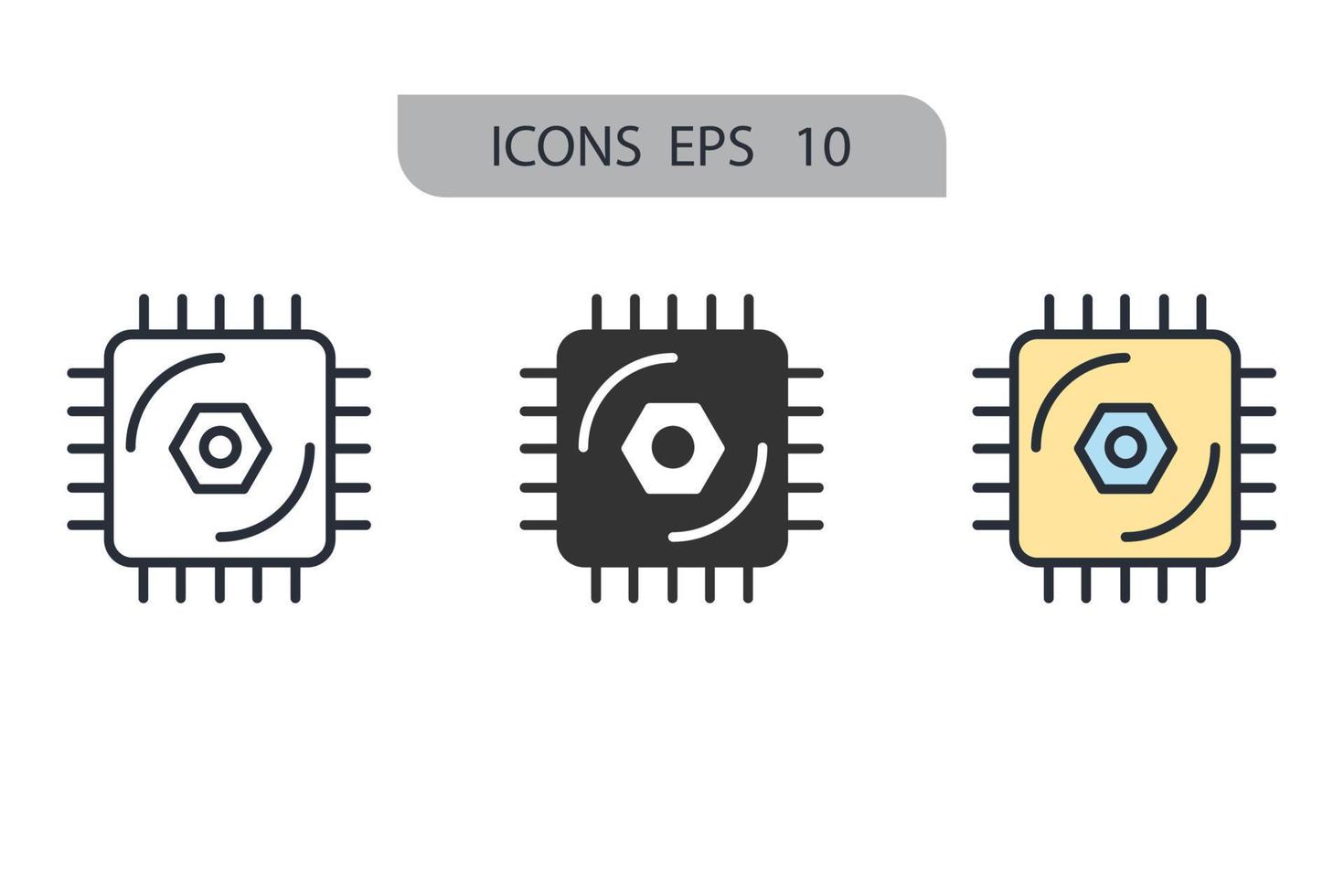 ICONS EPS 10