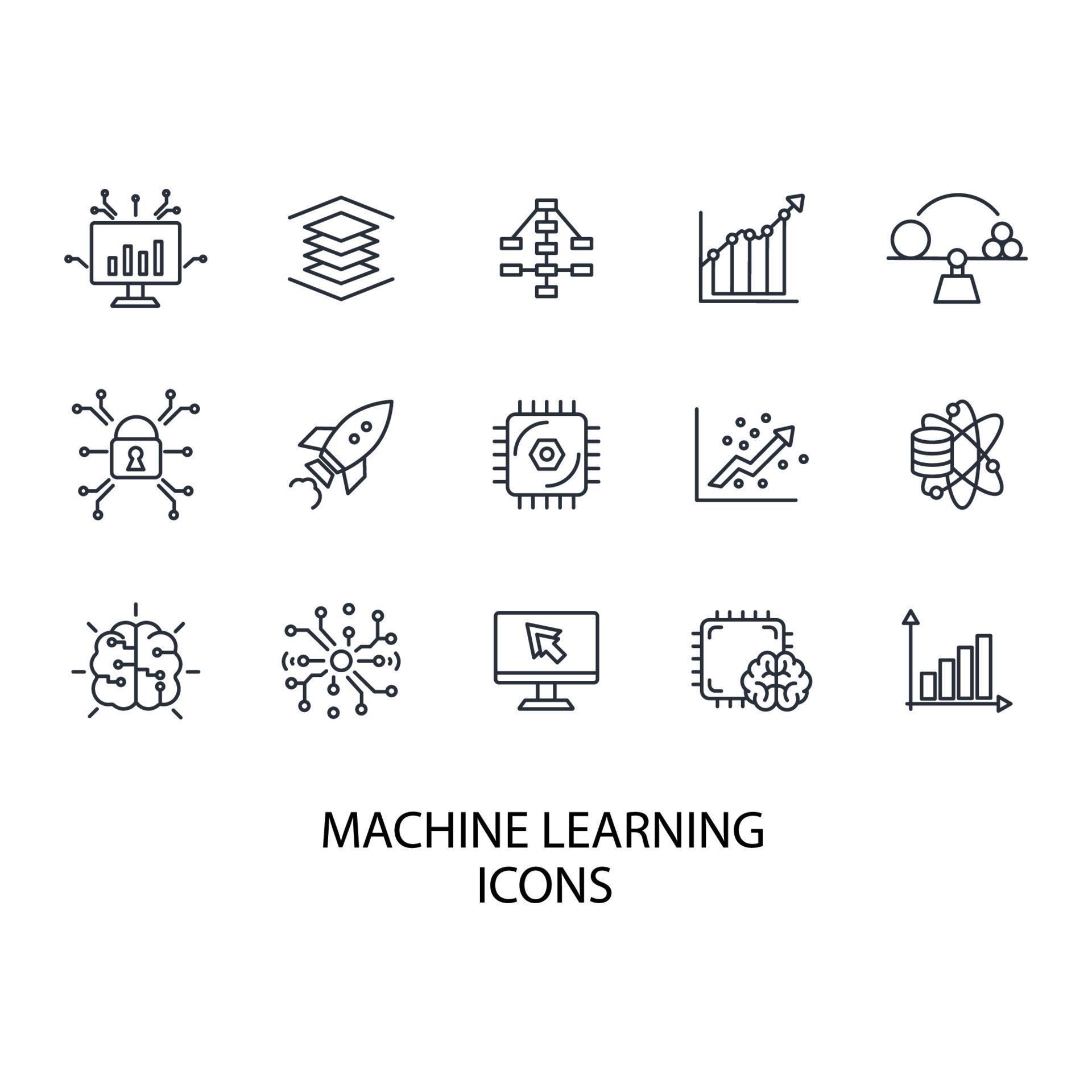 MACHINE LEARNING
ICONS