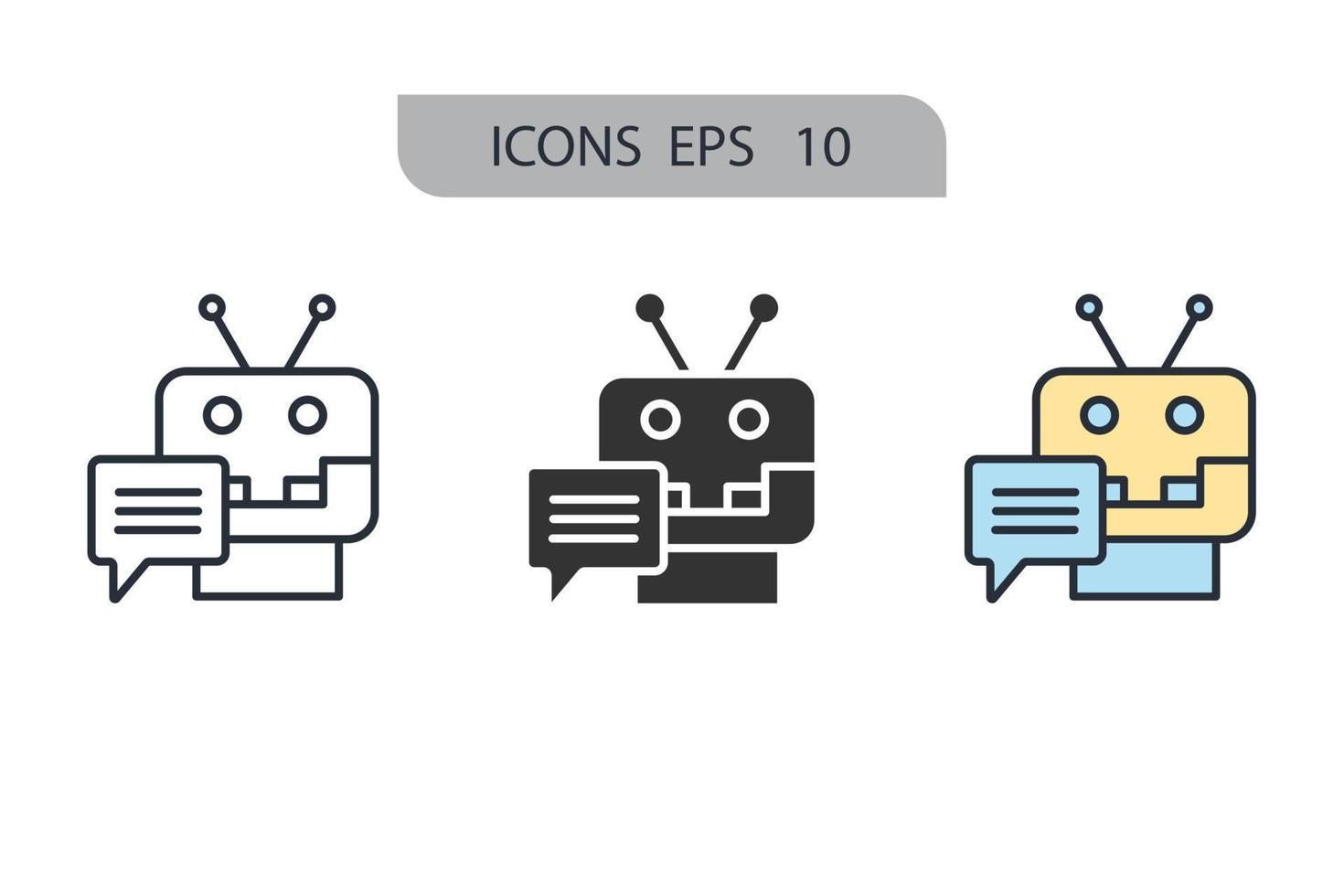 ICONS EPS 10