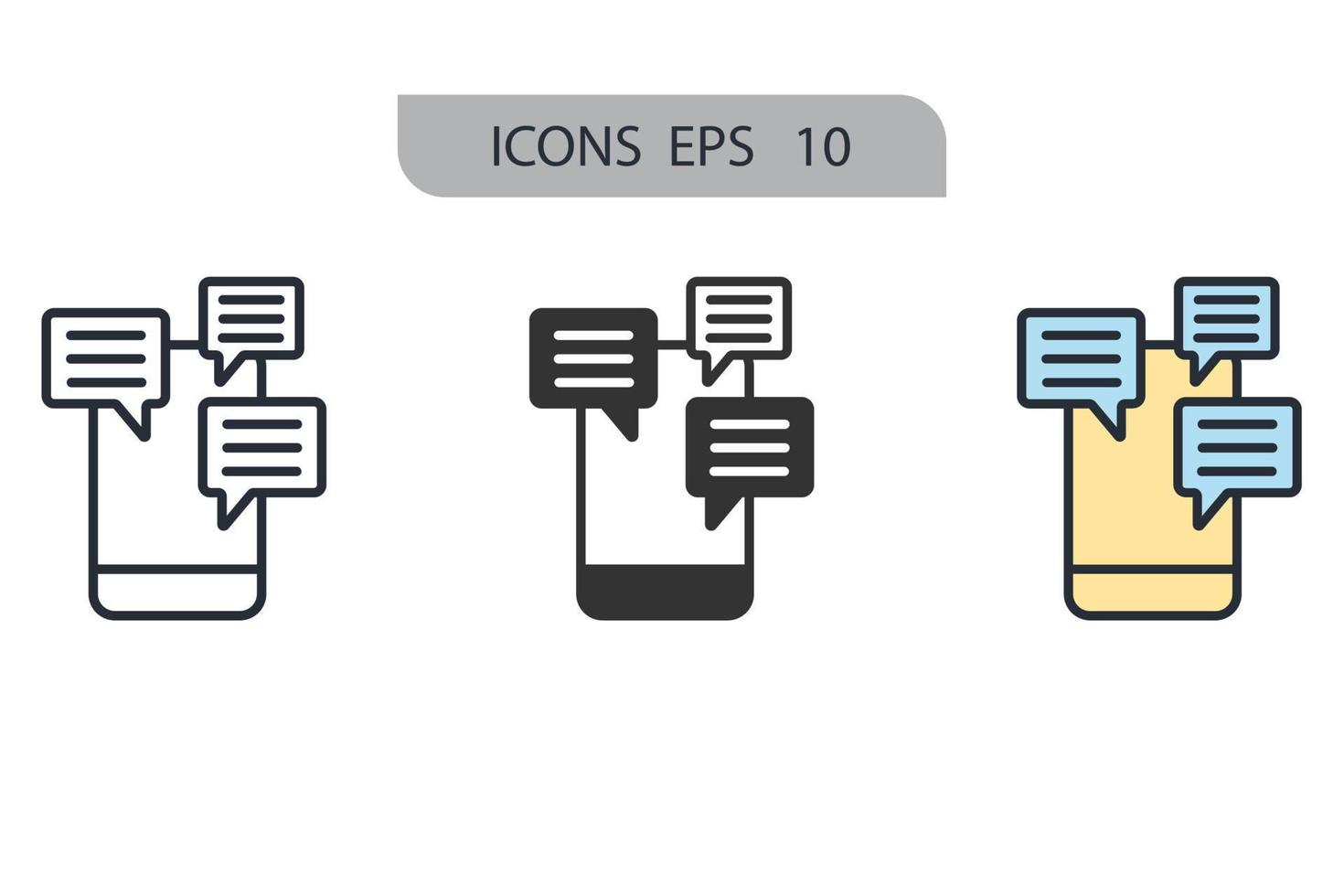 ICONS EPS 10