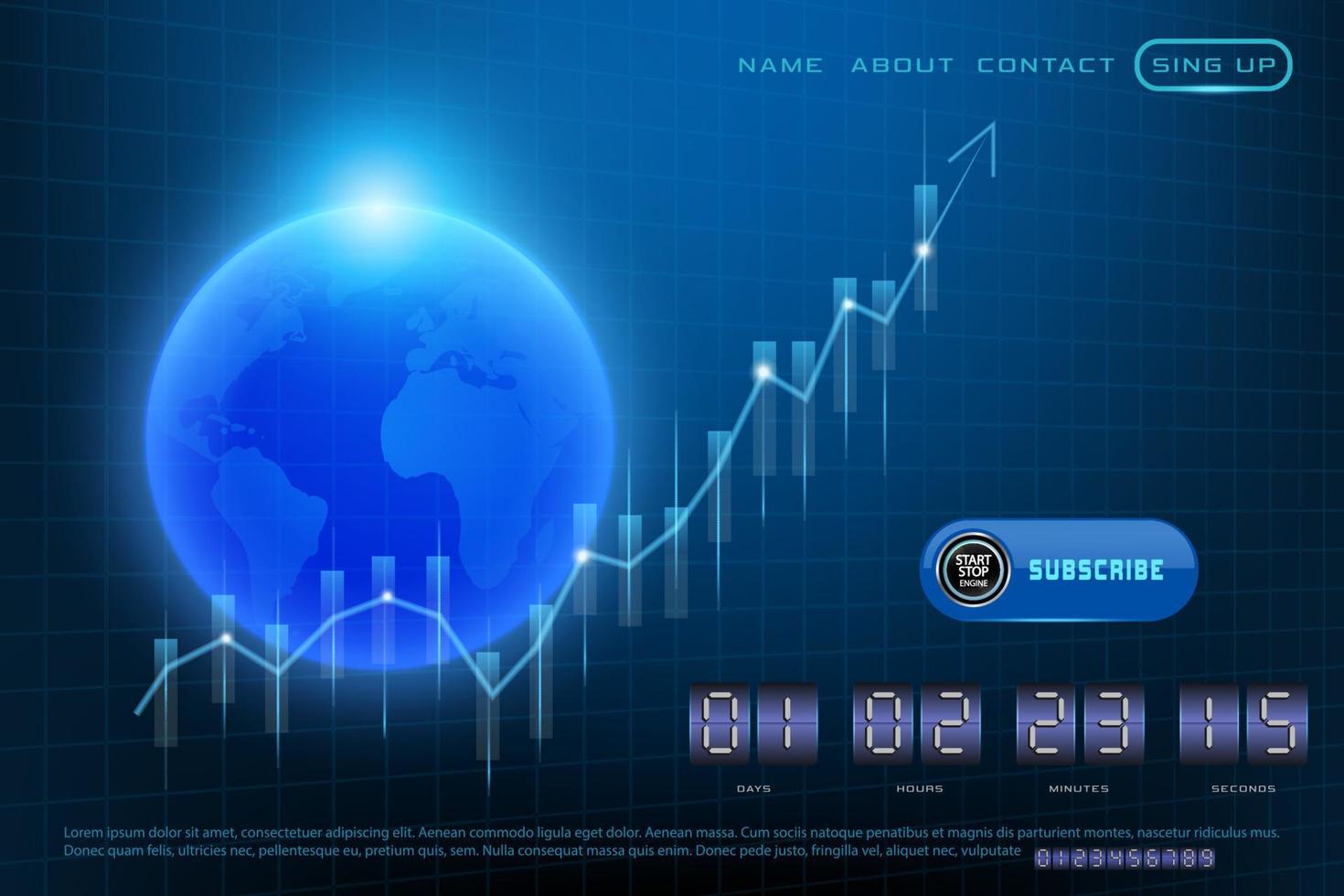 NAME ABOUT CONTACT SING UP

START STOP ENGINE

SUBSCRIBE

01 02 23 15

DAYS HOURS MINUTES SECONDS

Lorem ipsum dolor sit amet, consectetuer adipiscing elit. Aenean commodo ligula eget dolor. Aenean massa. Cum sociis natoque penatibus et magnis dis parturient montes, nascetur ridiculus mus. Donec quam felis, ultricies nec, pellentesque eu, pretium quis, sem. Nulla consequat massa quis enim. Donec pede justo, fringilla vel, aliquet nec, vulputate

0123456789