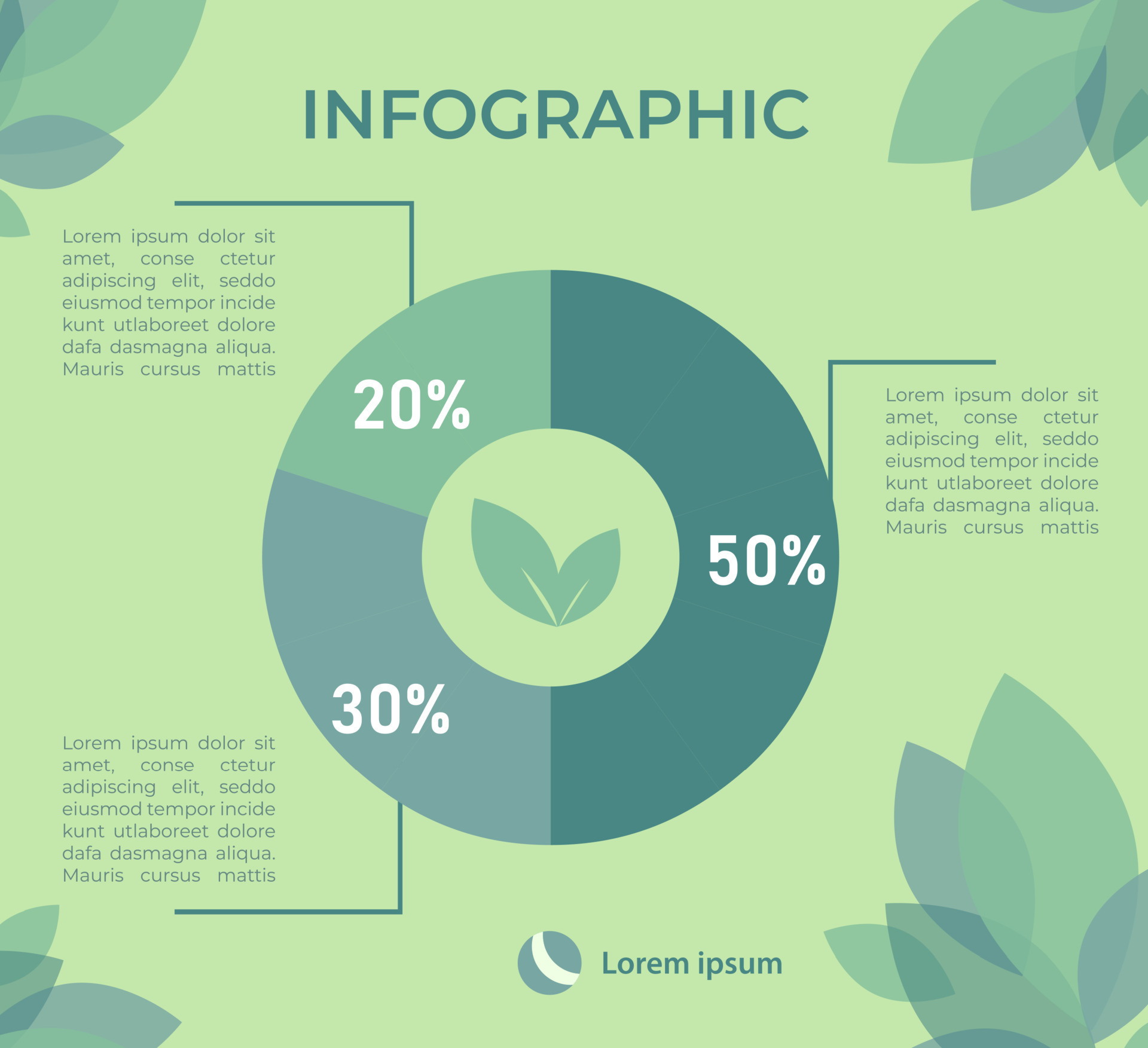 INFOGRAPHIC

Lorem ipsum dolor sit amet, conse ctetur adipiscing elit, seddo eiusmod tempor incide kunt utlaboreet dolore dafa dasmagna aliqua. Mauris cursus mattis

20%

50%

Lorem ipsum dolor sit amet, conse ctetur adipiscing elit, seddo eiusmod tempor incide kunt utlaboreet dolore dafa dasmagna aliqua. Mauris cursus mattis

30%

Lorem ipsum dolor sit amet, conse ctetur adipiscing elit, seddo eiusmod tempor incide kunt utlaboreet dolore dafa dasmagna aliqua. Mauris cursus mattis

Lorem ipsum