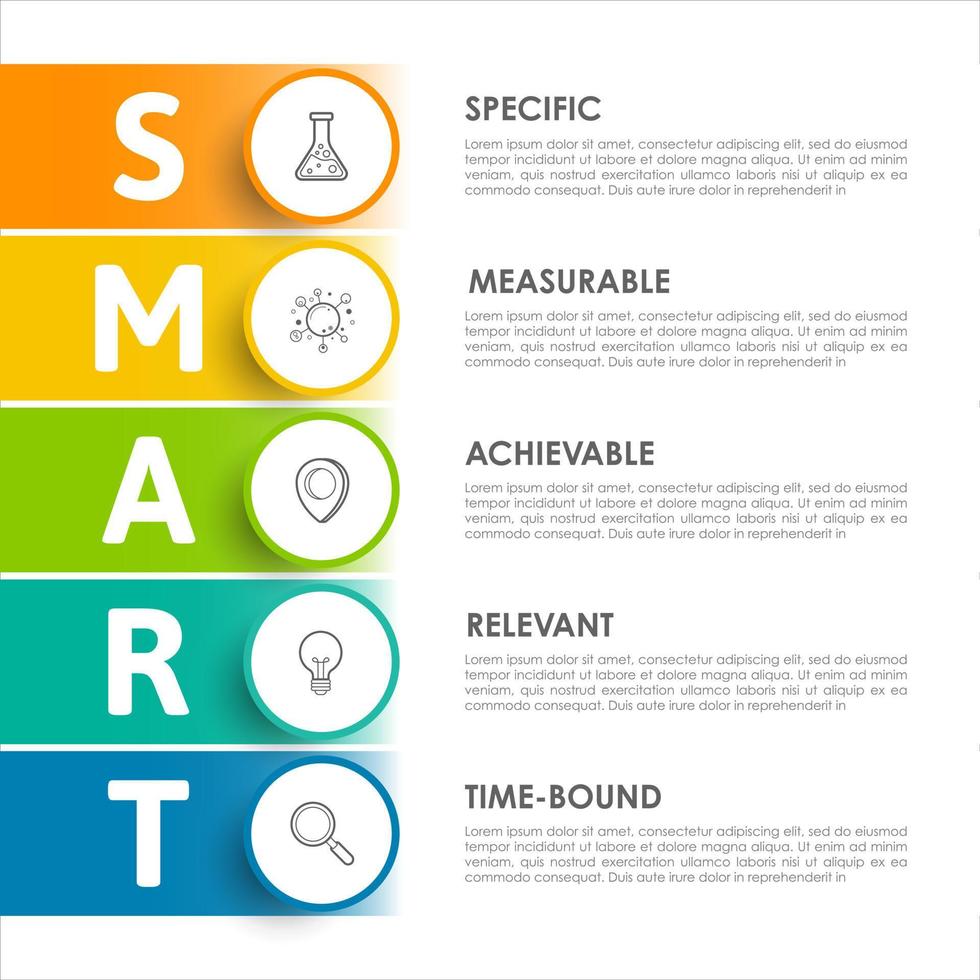 S

SPECIFIC

Lorem ipsum dolor sit amet, consectetur adipiscing elit, sed do eiusmod tempor incididunt ut labore et dolore magna aliqua. Ut enim ad minim veniam, quis nostrud exercitation ullamco laboris nisi ut aliquip ex ea commodo consequat. Duis aute irure dolor in reprehenderit in

M

MEASURABLE

Lorem ipsum dolor sit amet, consectetur adipiscing elit, sed do eiusmod tempor incididunt ut labore et dolore magna aliqua. Ut enim ad minim veniam, quis nostrud exercitation ullamco laboris nisi ut aliquip ex ea commodo consequat. Duis aute irure dolor in reprehenderit in

A

ACHIEVABLE

Lorem ipsum dolor sit amet, consectetur adipiscing elit, sed do eiusmod tempor incididunt ut labore et dolore magna aliqua. Ut enim ad minim veniam, quis nostrud exercitation ullamco laboris nisi ut aliquip ex ea commodo consequat. Duis aute irure dolor in reprehenderit in

R

RELEVANT

Lorem ipsum dolor sit amet, consectetur adipiscing elit, sed do eiusmod tempor incididunt ut labore et dolore magna aliqua. Ut enim ad minim veniam, quis nostrud exercitation ullamco laboris nisi ut aliquip ex ea commodo consequat. Duis aute irure dolor in reprehenderit in

T

TIME-BOUND

Lorem ipsum dolor sit amet, consectetur adipiscing elit, sed do eiusmod tempor incididunt ut labore et dolore magna aliqua. Ut enim ad minim veniam, quis nostrud exercitation ullamco laboris nisi ut aliquip ex ea commodo consequat. Duis aute irure dolor in reprehenderit in