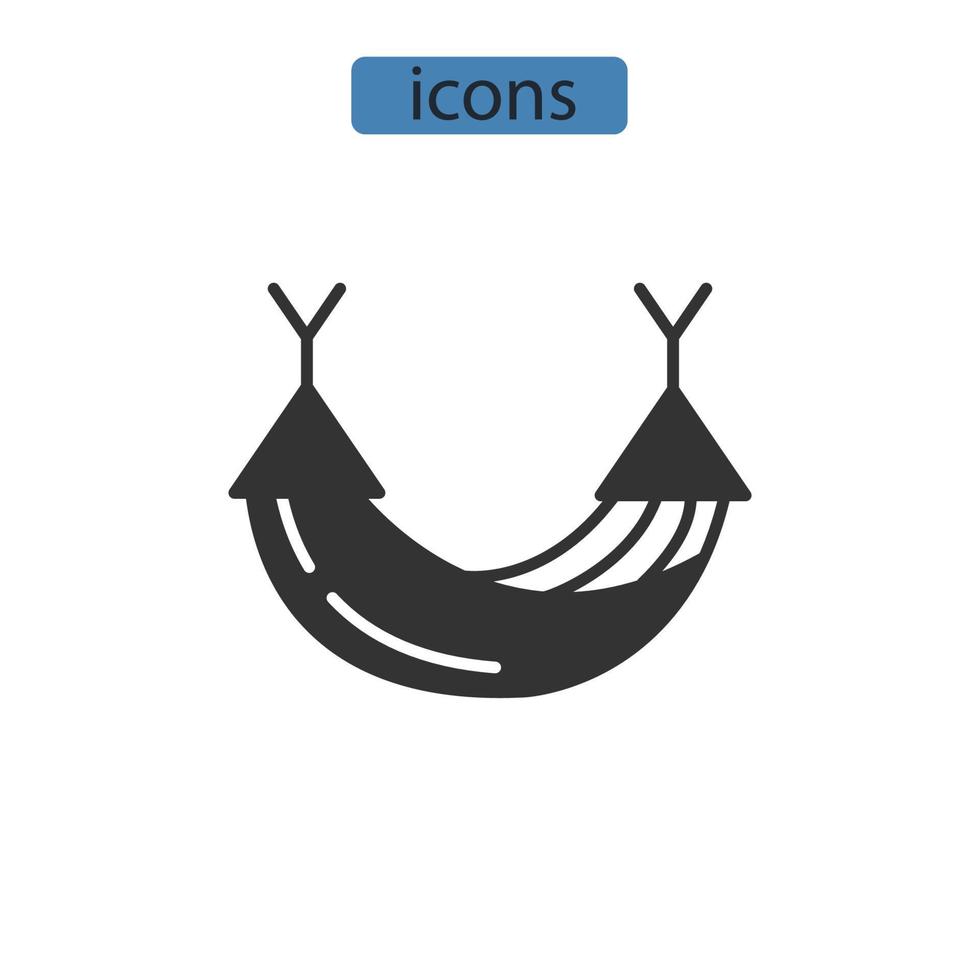 icons