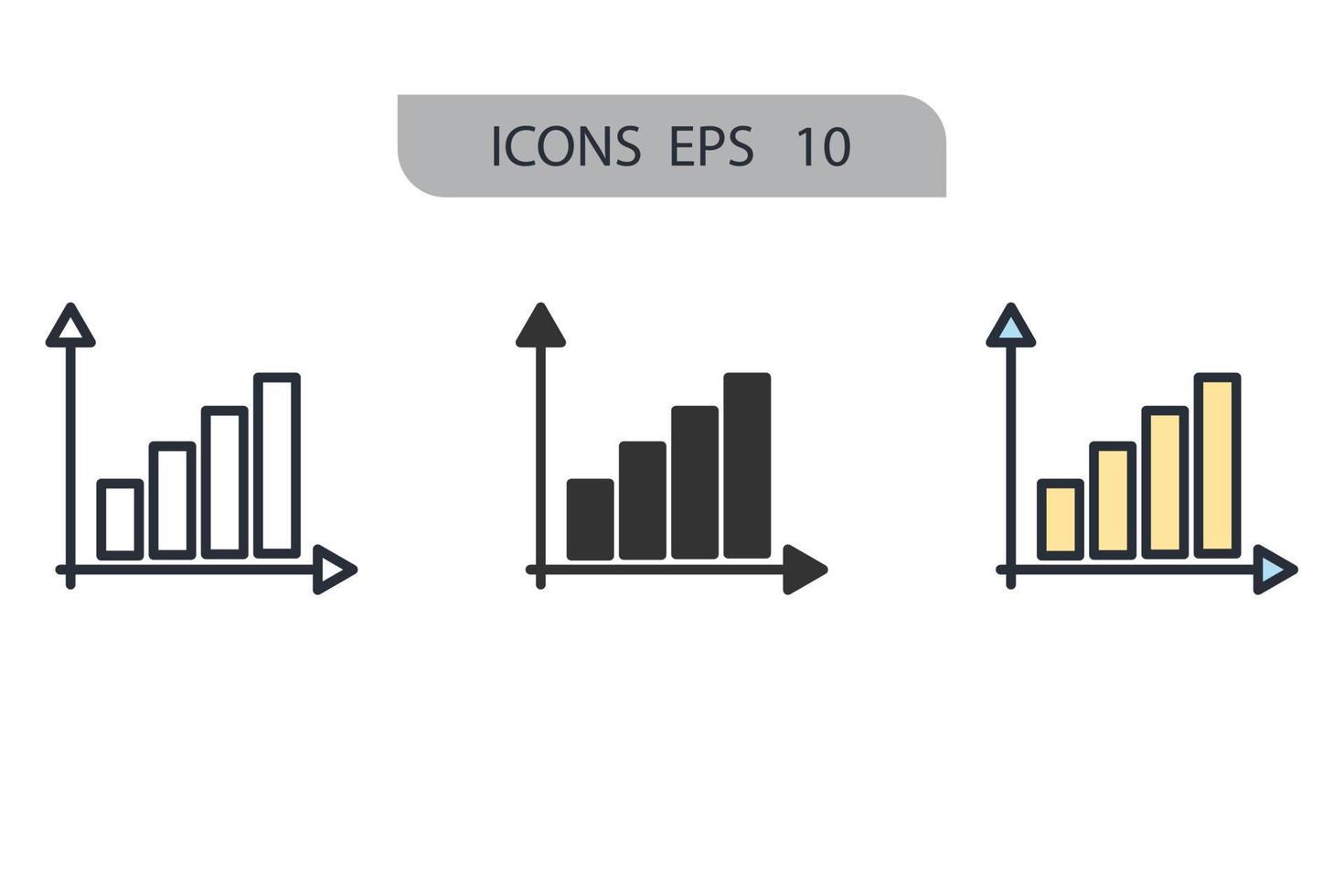 ICONS EPS 10