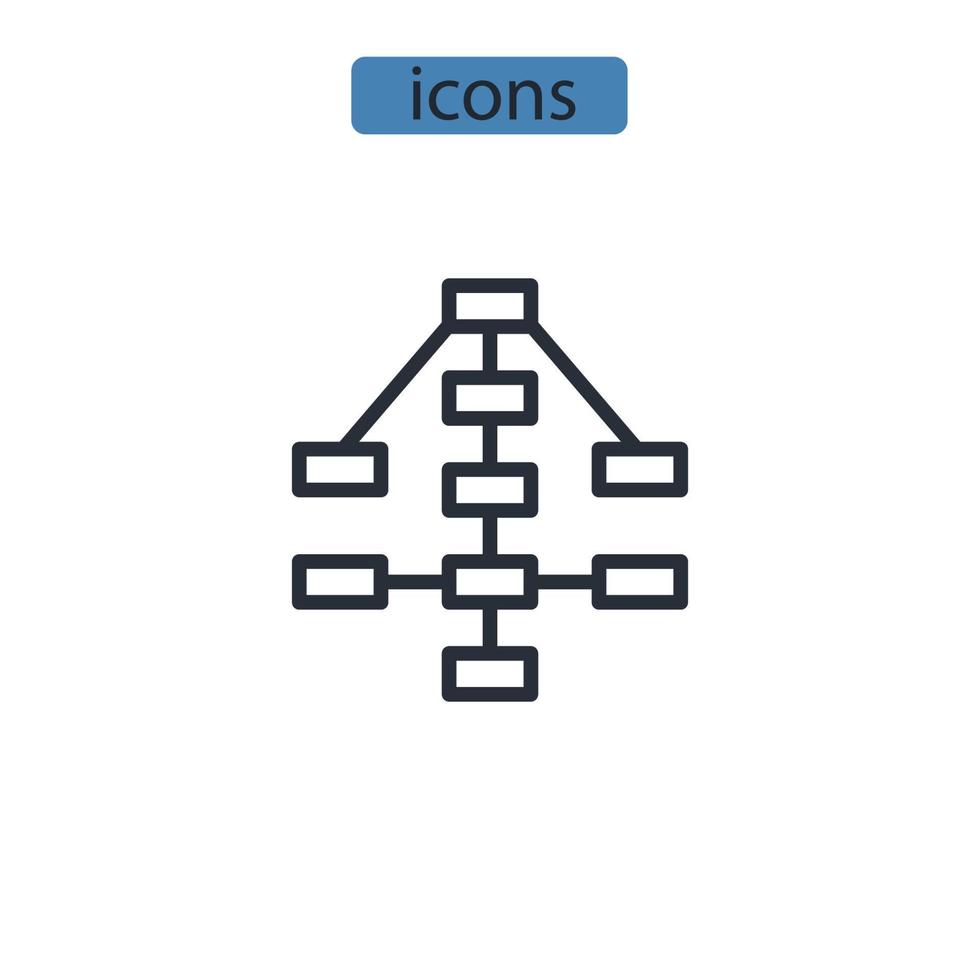 icons