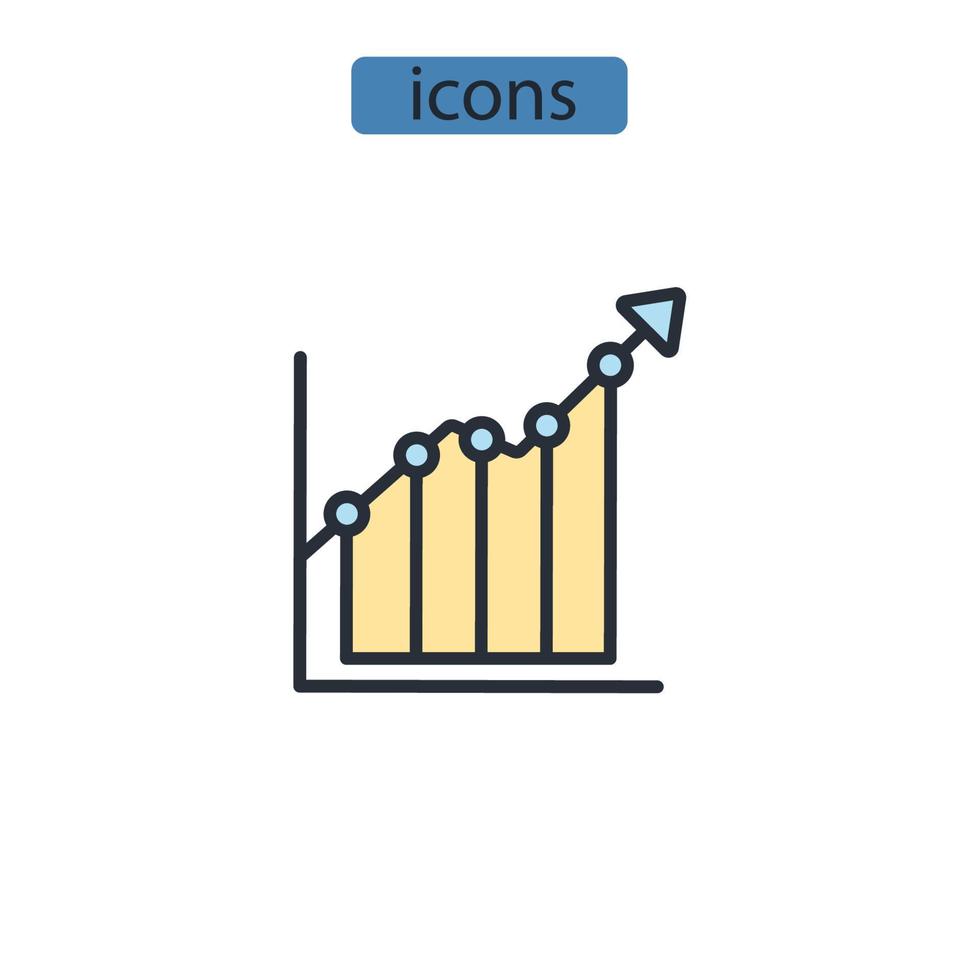 icons