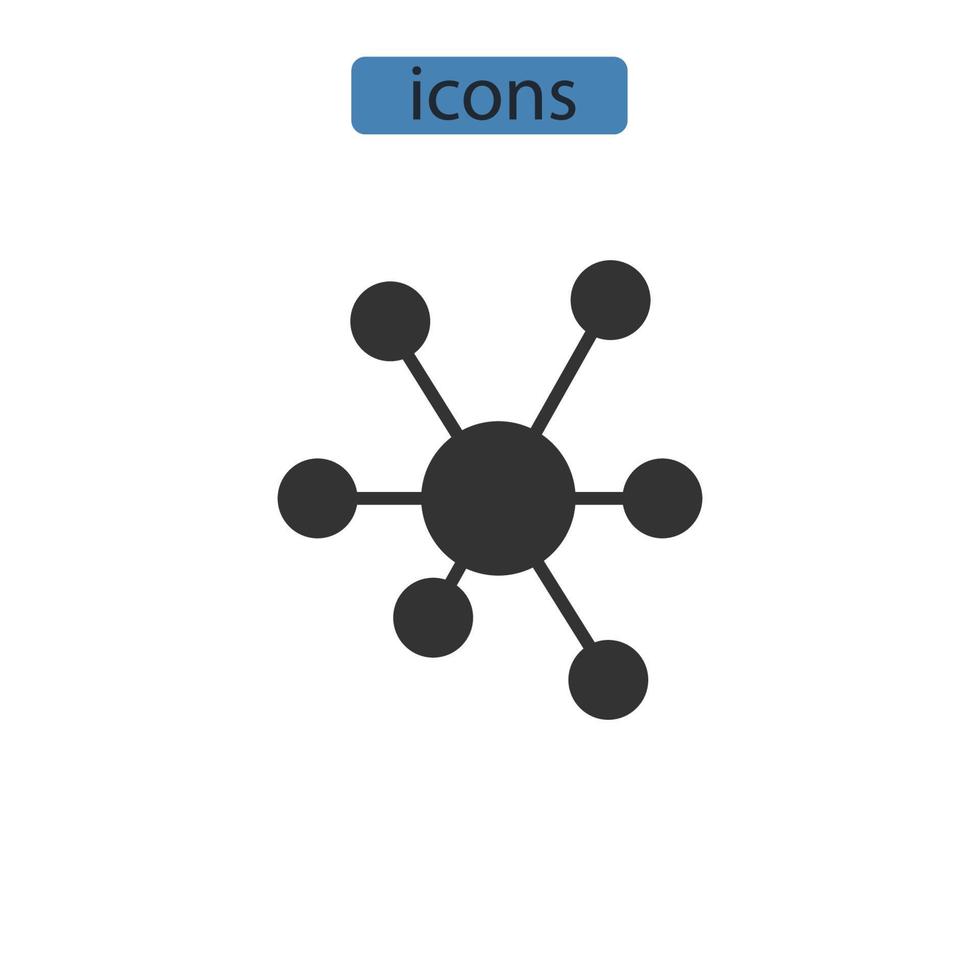 icons