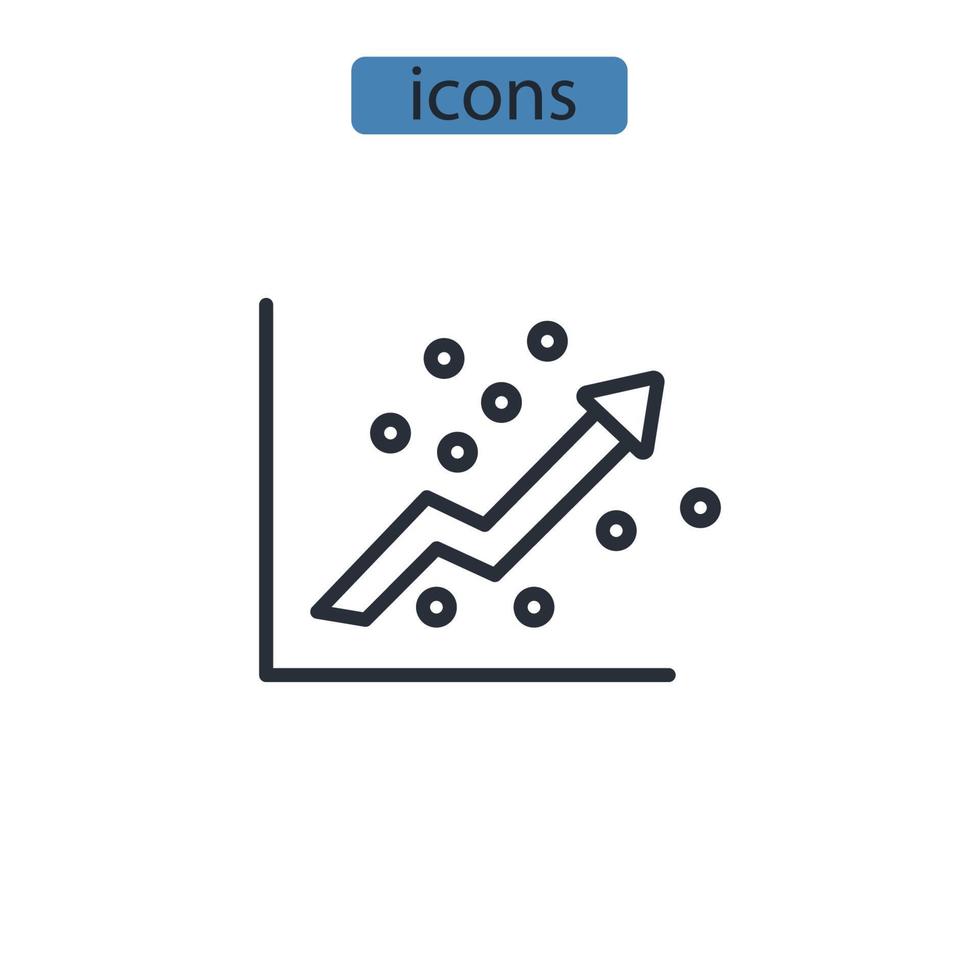 icons