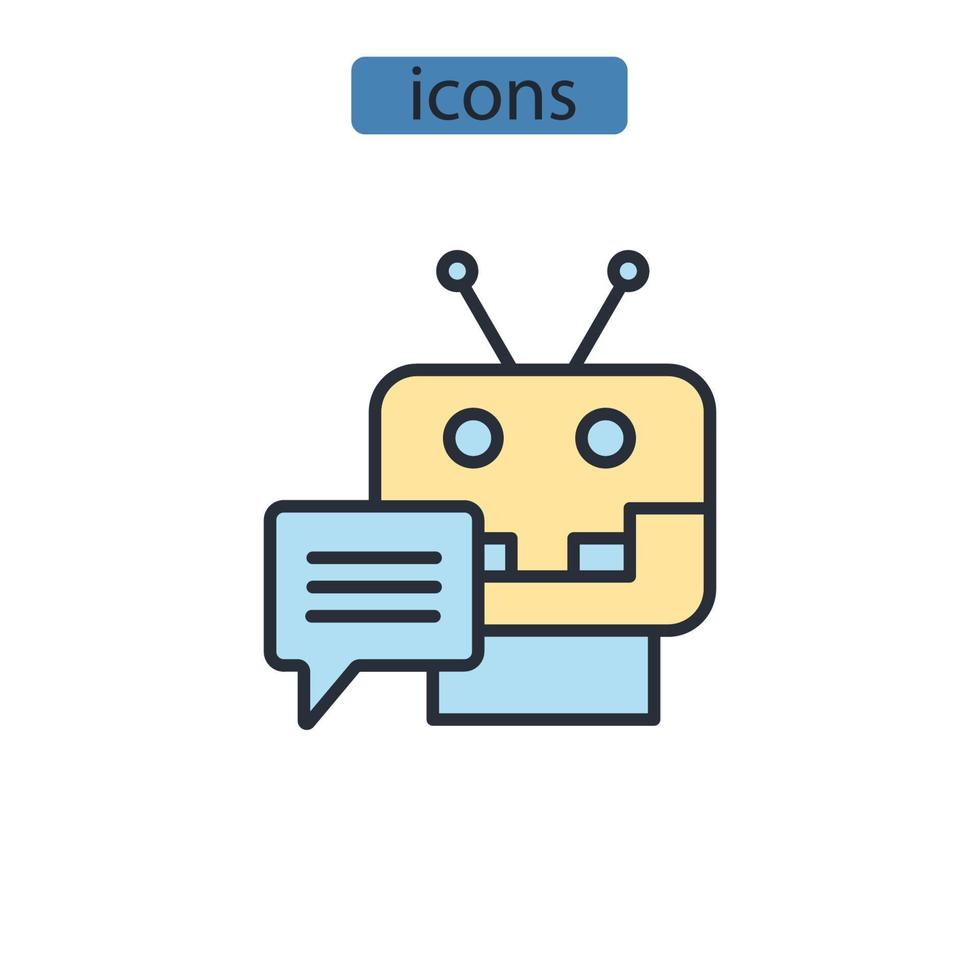 icons