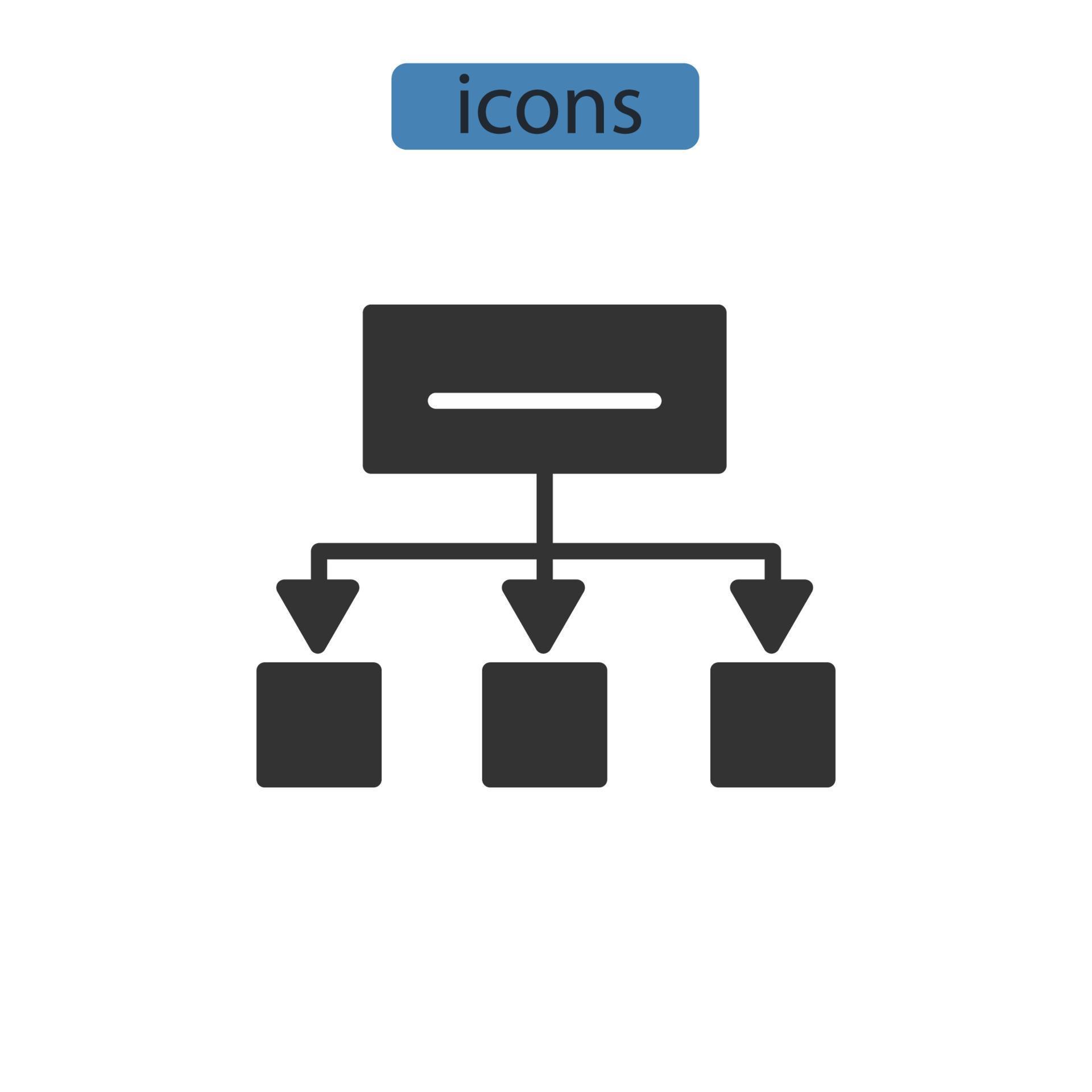 icons