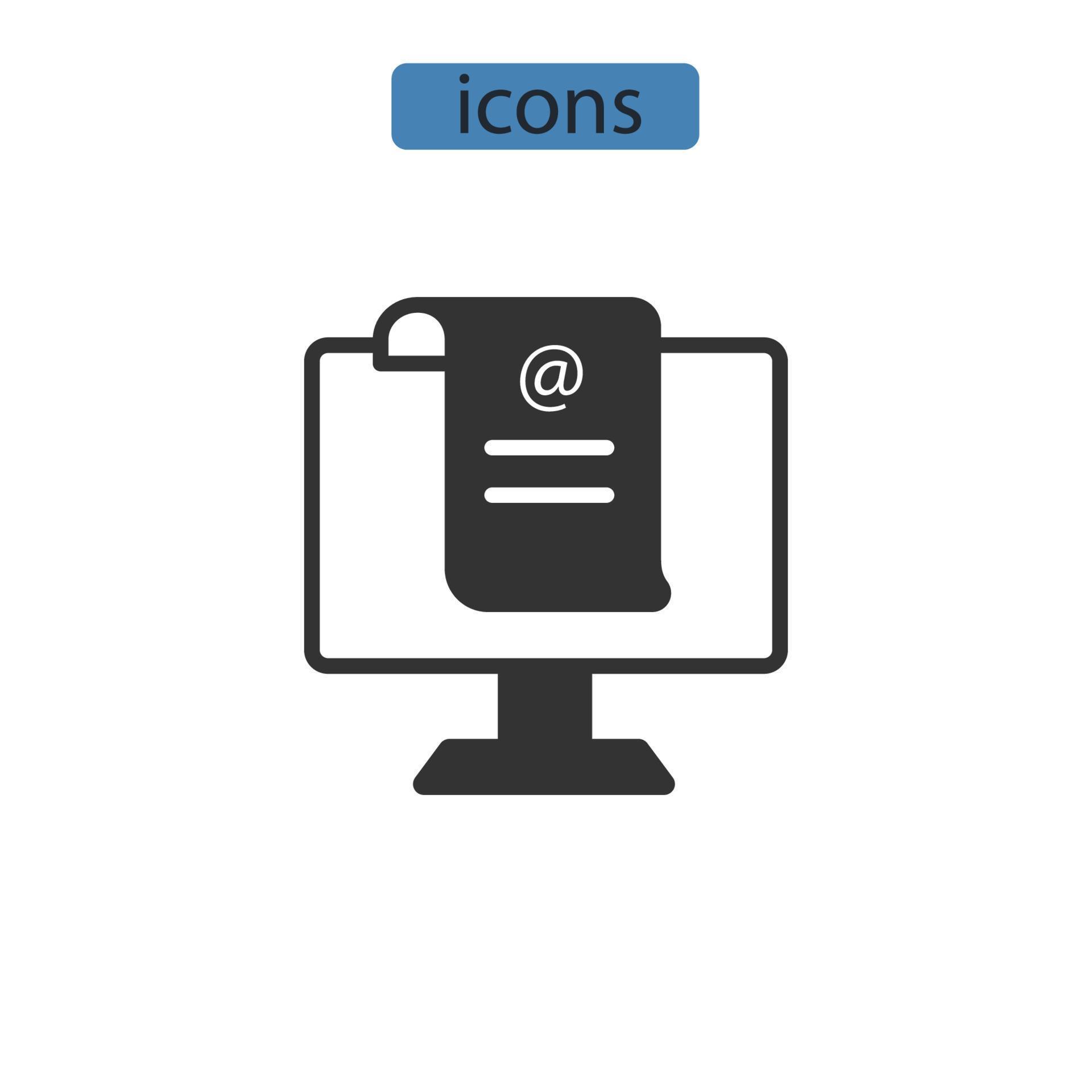 icons

@