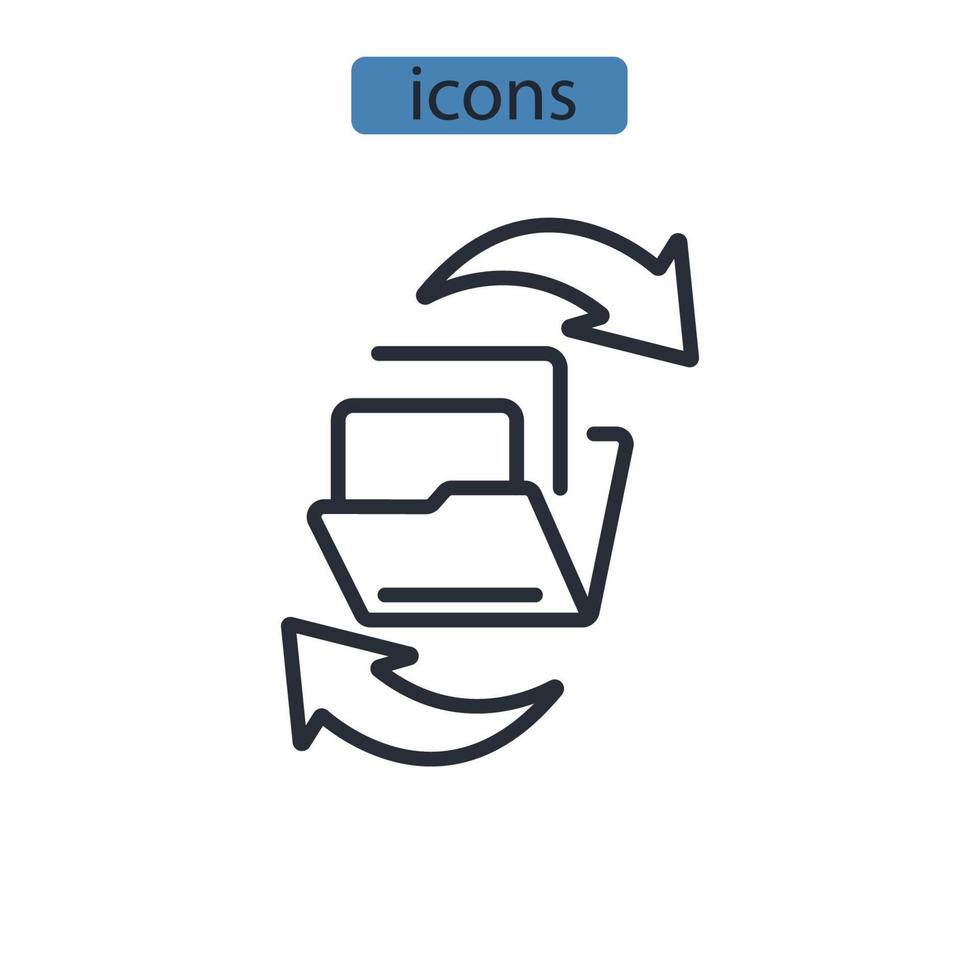 icons