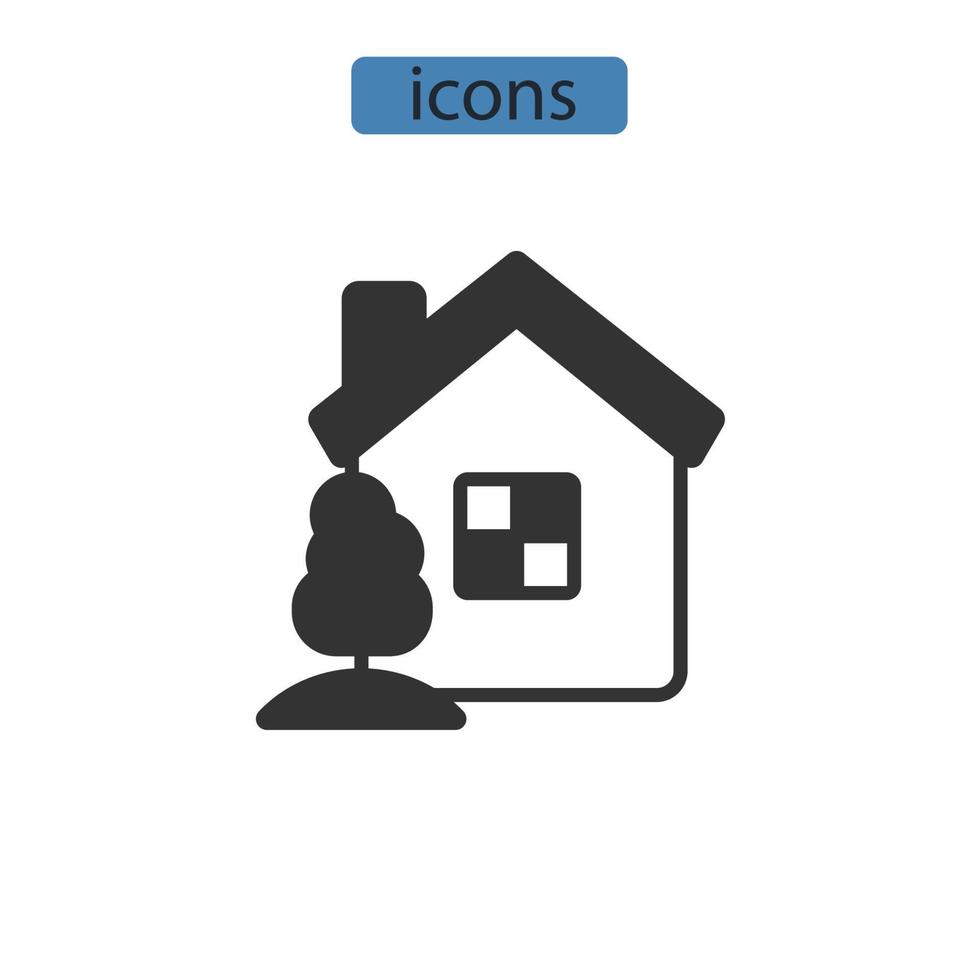 icons