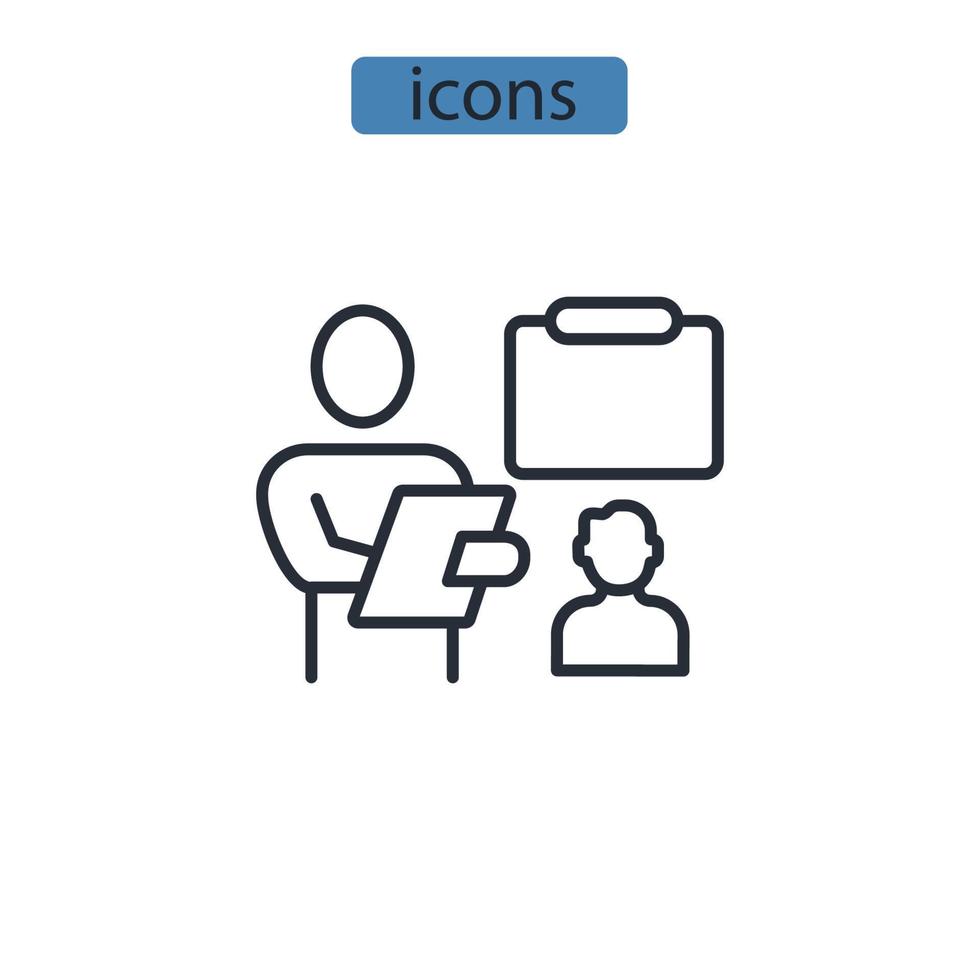 icons