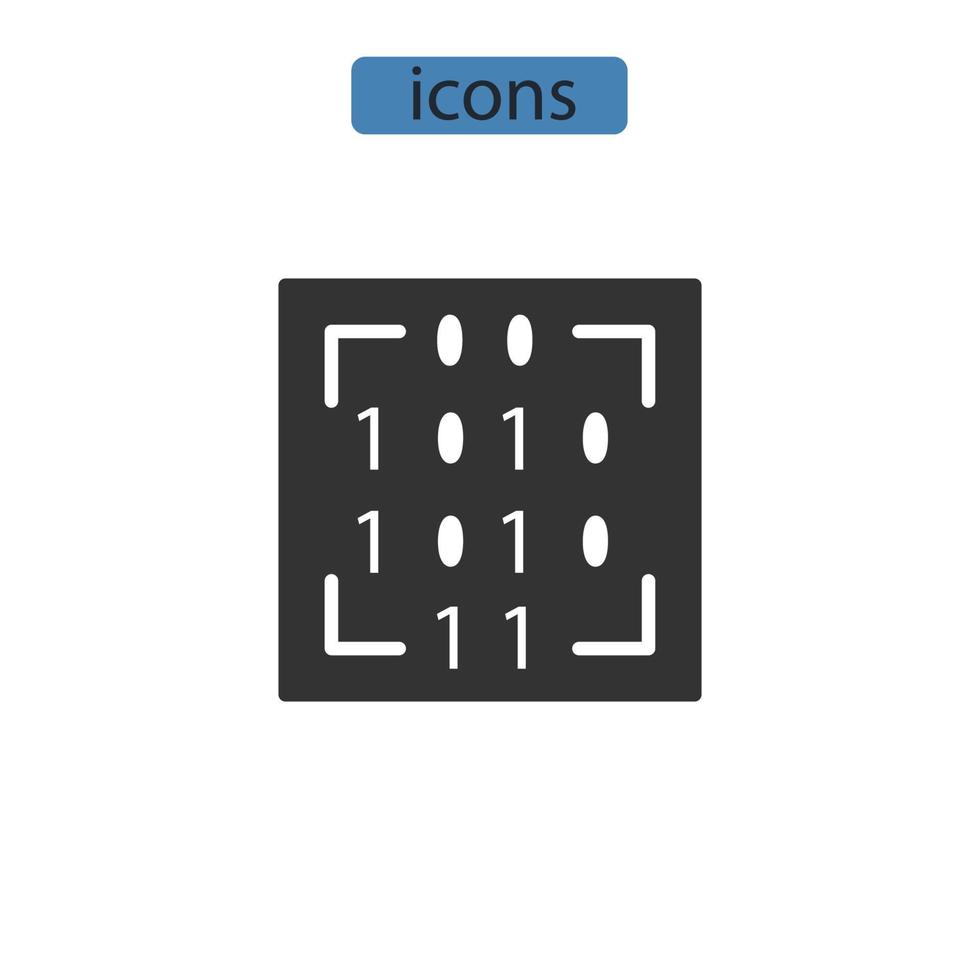 icons

00
1010
1010
11