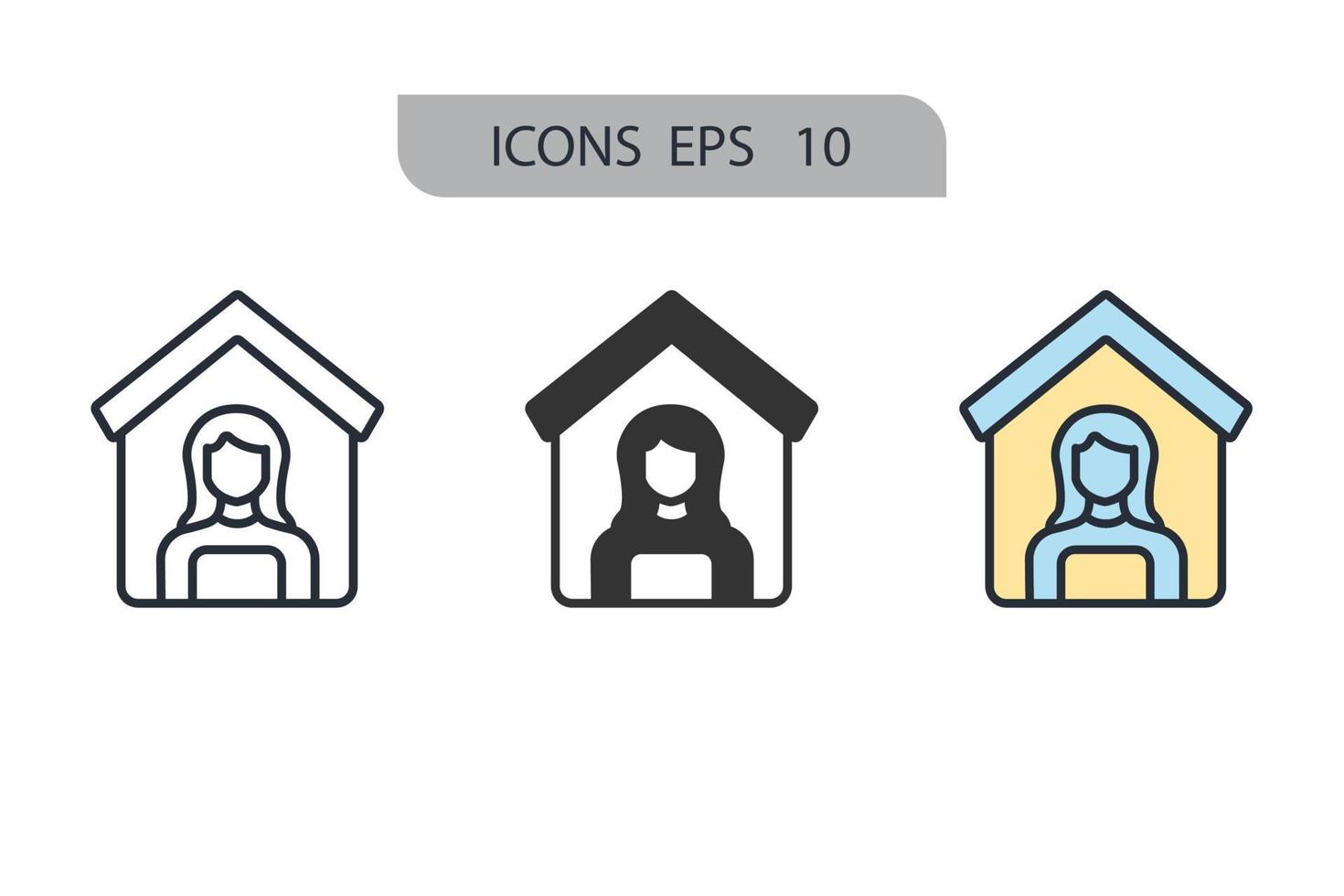 ICONS EPS 10