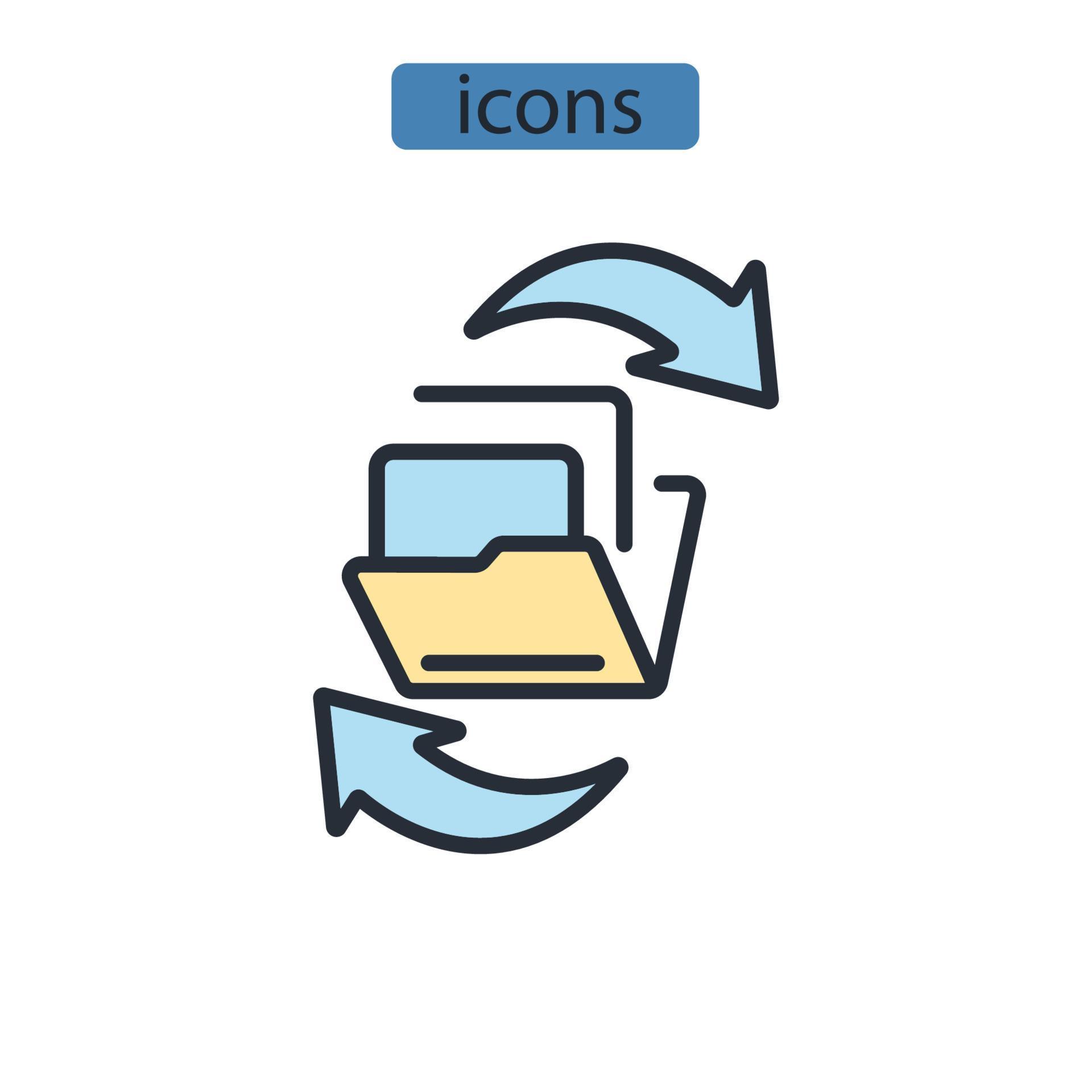 icons