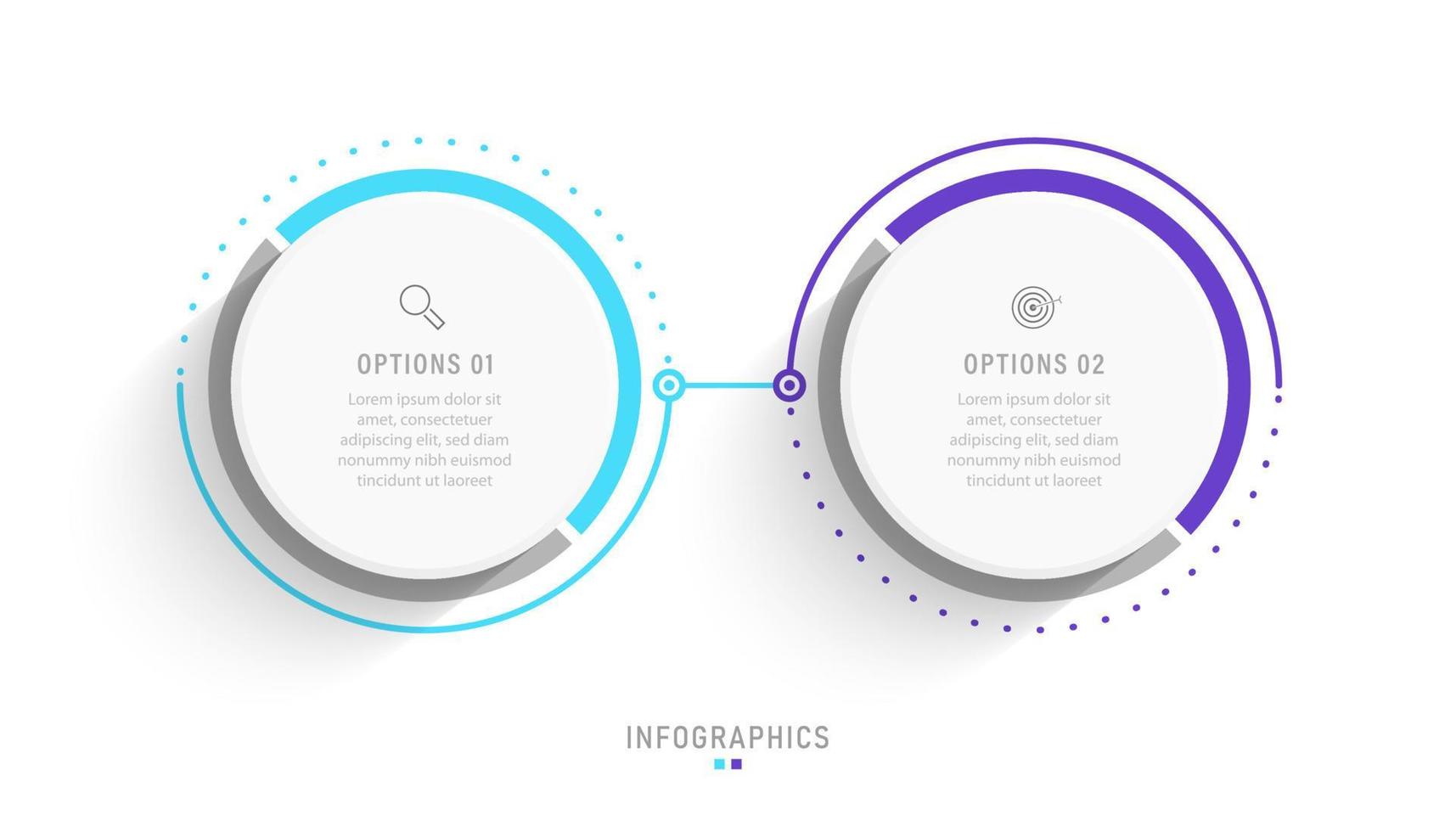 OPTIONS 01

Lorem ipsum dolor sit amet, consectetuer adipiscing elit, sed diam nonummy nibh euismod tincidunt ut laoreet

OPTIONS 02

Lorem ipsum dolor sit amet, consectetuer adipiscing elit, sed diam nonummy nibh euismod tincidunt ut laoreet

INFOGRAPHICS