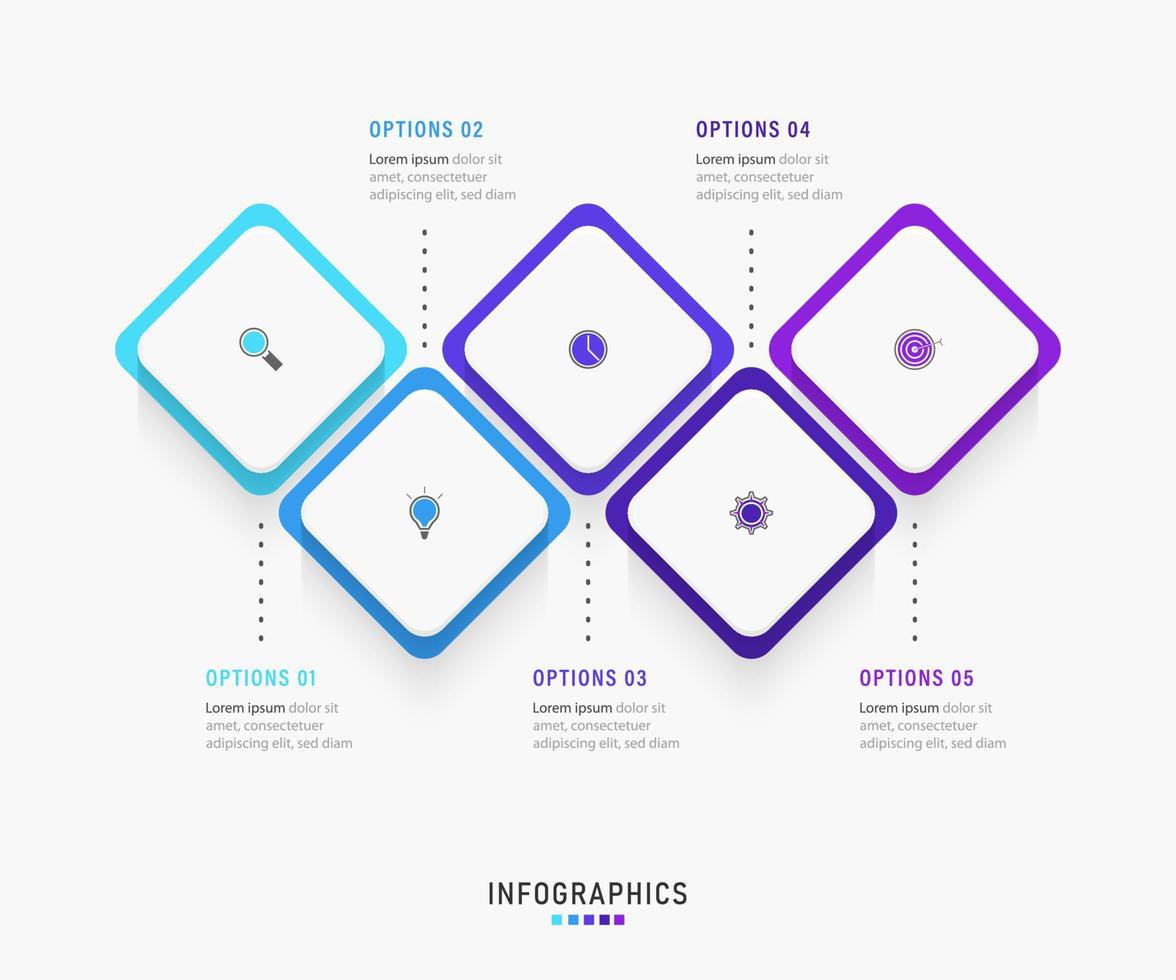 OPTIONS 02
Lorem ipsum dolor sit amet, consectetuer adipiscing elit, sed diam

OPTIONS 04
Lorem ipsum dolor sit amet, consectetuer adipiscing elit, sed diam

OPTIONS 01
Lorem ipsum dolor sit amet, consectetuer adipiscing elit, sed diam

OPTIONS 03
Lorem ipsum dolor sit amet, consectetuer adipiscing elit, sed diam

OPTIONS 05
Lorem ipsum dolor sit amet, consectetuer adipiscing elit, sed diam

INFOGRAPHICS