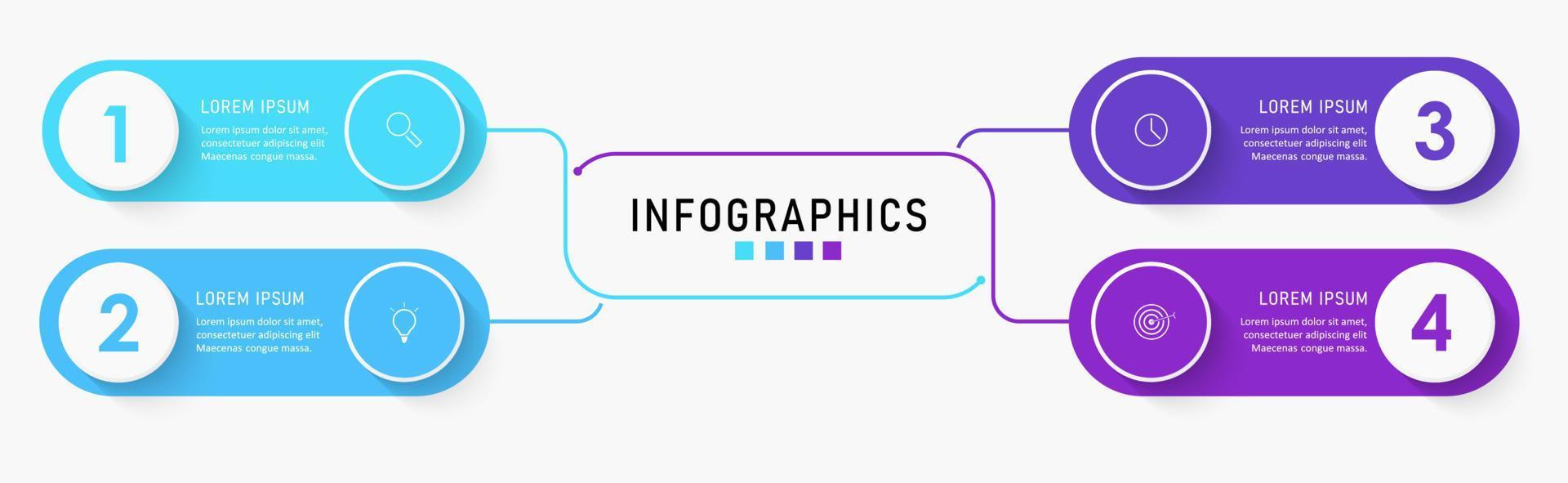 1

LOREM IPSUM

Lorem ipsum dolor sit amet, consectetuer adipiscing elit Maecenas congue massa.

2

LOREM IPSUM

Lorem ipsum dolor sit amet, consectetuer adipiscing elit Maecenas congue massa.

INFOGRAPHICS

LOREM IPSUM

Lorem ipsum dolor sit amet, consectetuer adipiscing elit Maecenas congue massa.

3

LOREM IPSUM

Lorem ipsum dolor sit amet, consectetuer adipiscing elit Maecenas congue massa.

4