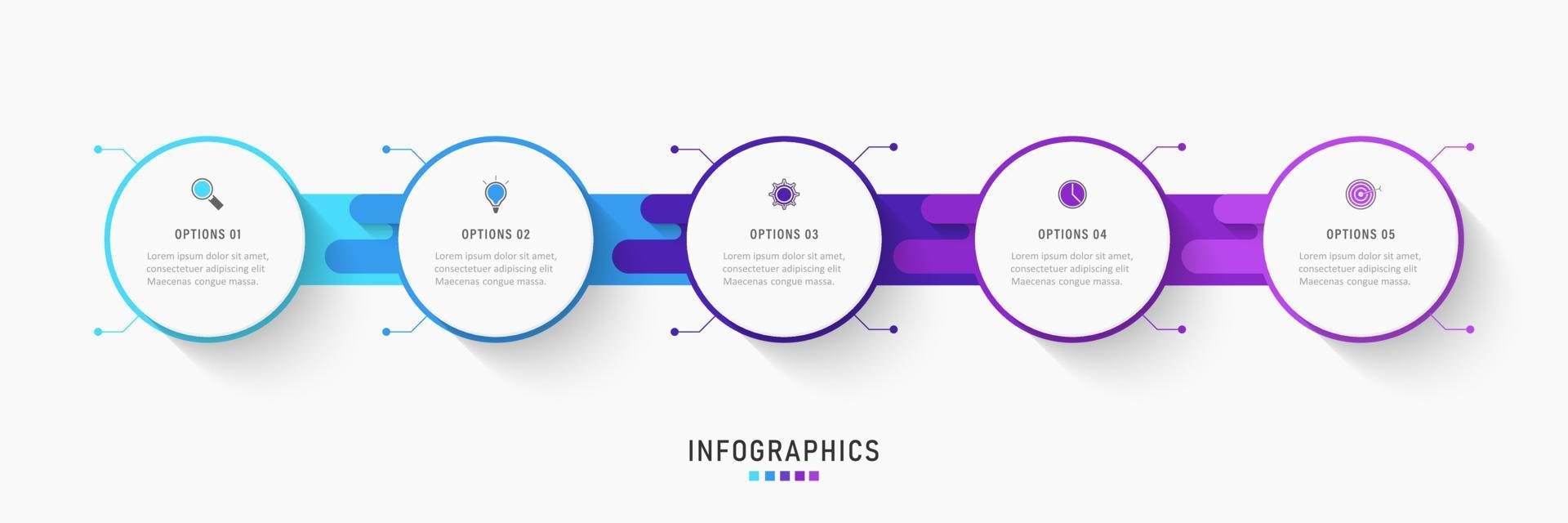 OPTIONS 01

Lorem ipsum dolor sit amet, consectetuer adipiscing elit Maecenas congue massa.

OPTIONS 02

Lorem ipsum dolor sit amet, consectetuer adipiscing elit Maecenas congue massa.

OPTIONS 03

Lorem ipsum dolor sit amet, consectetuer adipiscing elit Maecenas congue massa.

OPTIONS 04

Lorem ipsum dolor sit amet, consectetuer adipiscing elit Maecenas congue massa.

OPTIONS 05

Lorem ipsum dolor sit amet, consectetuer adipiscing elit Maecenas congue massa.

INFOGRAPHICS