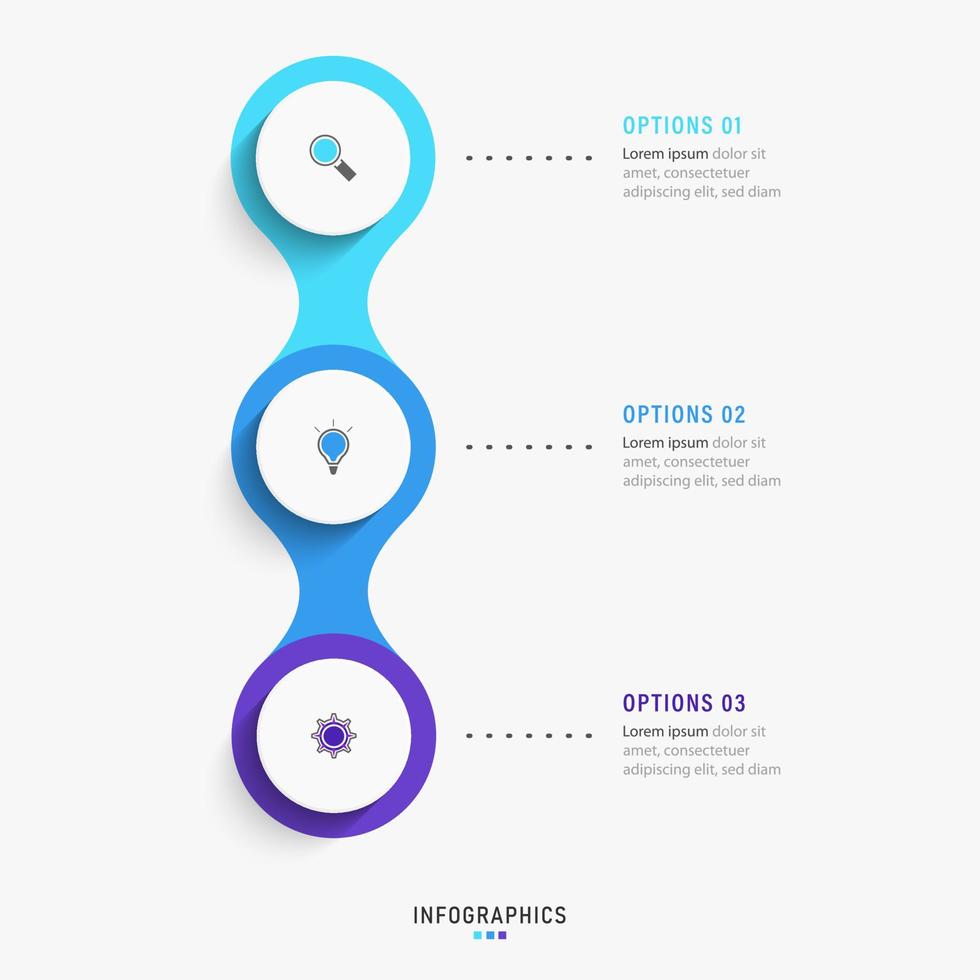 OPTIONS 01
Lorem ipsum dolor sit amet, consectetuer adipiscing elit, sed diam

OPTIONS 02
Lorem ipsum dolor sit amet, consectetuer adipiscing elit, sed diam

OPTIONS 03
Lorem ipsum dolor sit amet, consectetuer adipiscing elit, sed diam

INFOGRAPHICS