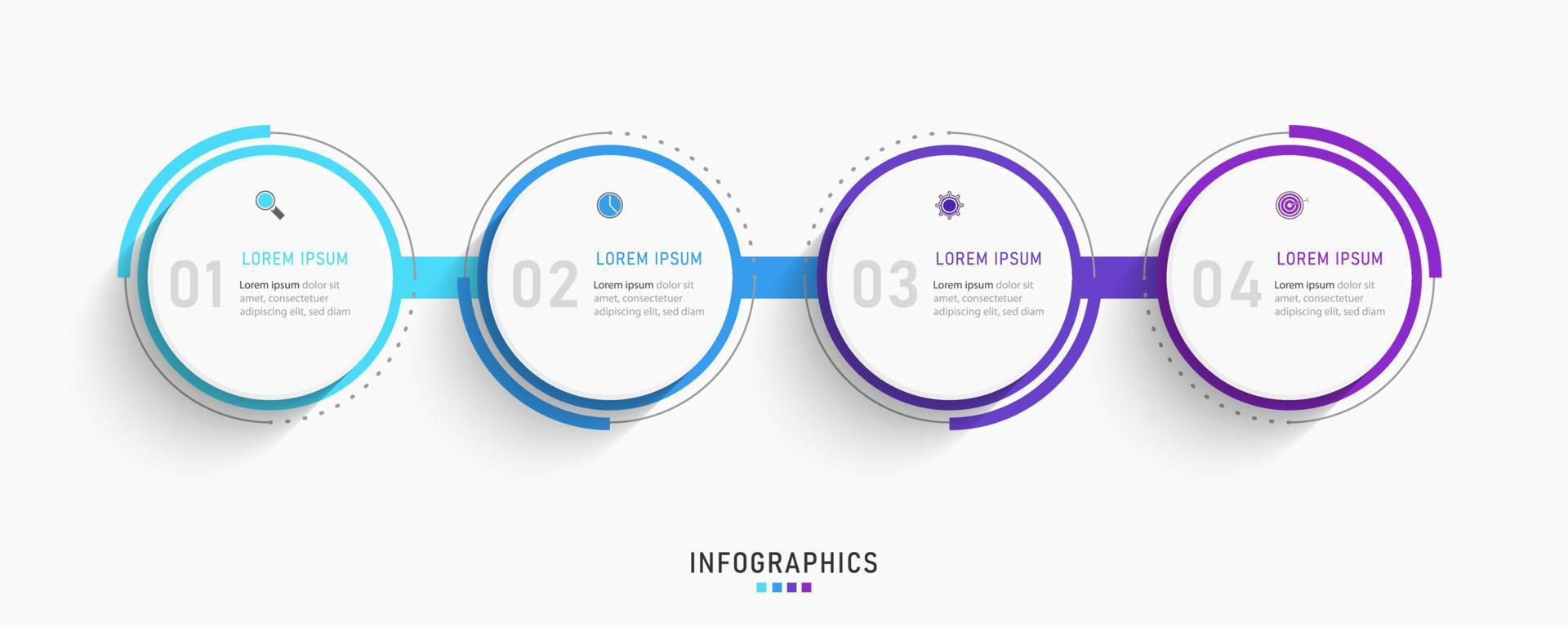 01
LOREM IPSUM
Lorem ipsum dolor sit amet, consectetuer adipiscing elit, sed diam

02
LOREM IPSUM
Lorem ipsum dolor sit amet, consectetuer adipiscing elit, sed diam

03
LOREM IPSUM
Lorem ipsum dolor sit amet, consectetuer adipiscing elit, sed diam

04
LOREM IPSUM
Lorem ipsum dolor sit amet, consectetuer adipiscing elit, sed diam

INFOGRAPHICS