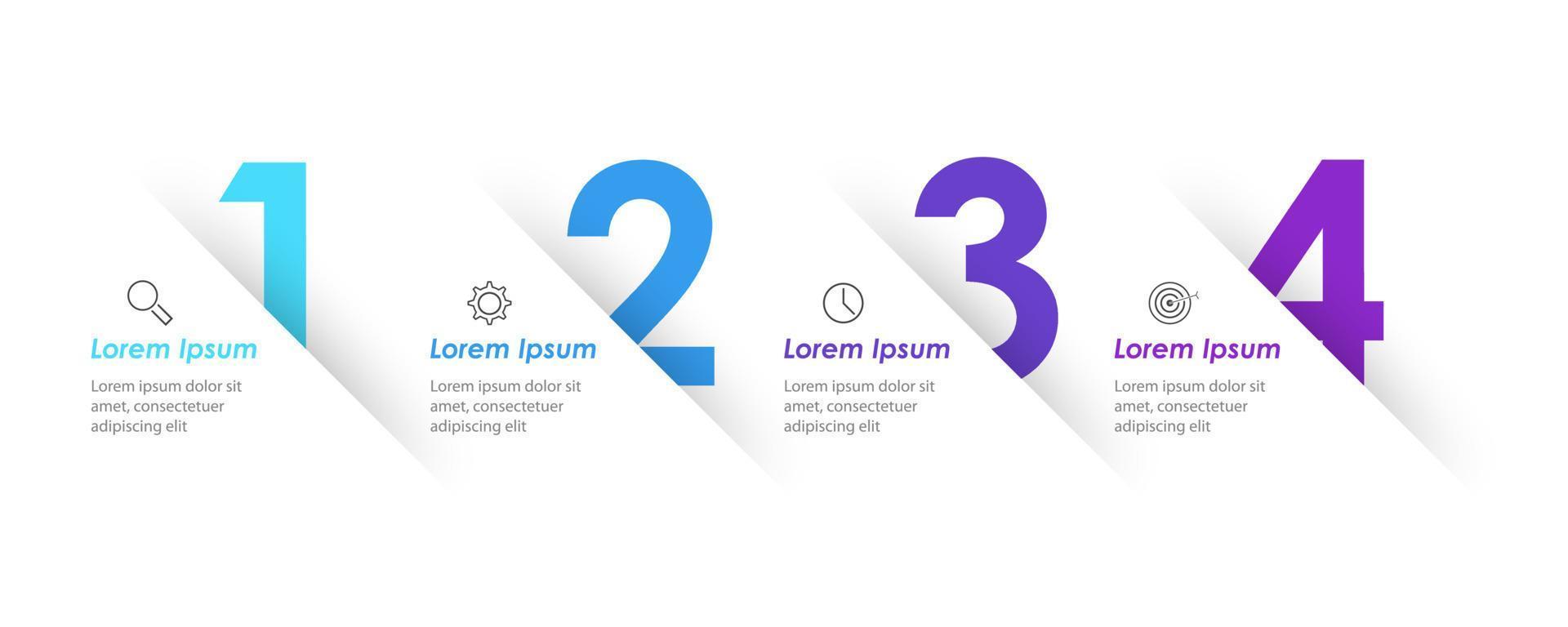 1

Lorem Ipsum

Lorem ipsum dolor sit amet, consectetuer adipiscing elit

2

Lorem Ipsum

Lorem ipsum dolor sit amet, consectetuer adipiscing elit

3

Lorem Ipsum

Lorem ipsum dolor sit amet, consectetuer adipiscing elit

4

Lorem Ipsum

Lorem ipsum dolor sit amet, consectetuer adipiscing elit