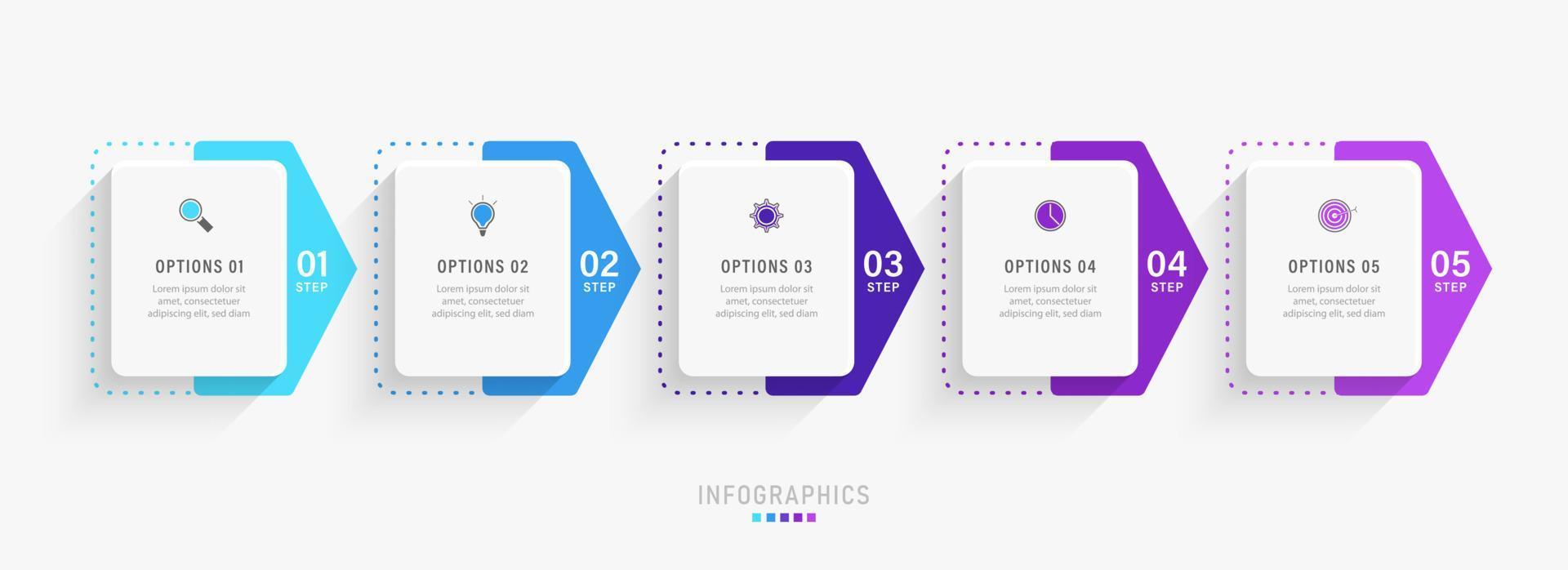 OPTIONS 01

Lorem ipsum dolor sit amet, consectetuer adipiscing elit, sed diam

01
STEP

OPTIONS 02

Lorem ipsum dolor sit amet, consectetuer adipiscing elit, sed diam

02
STEP

OPTIONS 03

Lorem ipsum dolor sit amet, consectetuer adipiscing elit, sed diam

03
STEP

OPTIONS 04

Lorem ipsum dolor sit amet, consectetuer adipiscing elit, sed diam

04
STEP

OPTIONS 05

Lorem ipsum dolor sit amet, consectetuer adipiscing elit, sed diam

05
STEP

INFOGRAPHICS