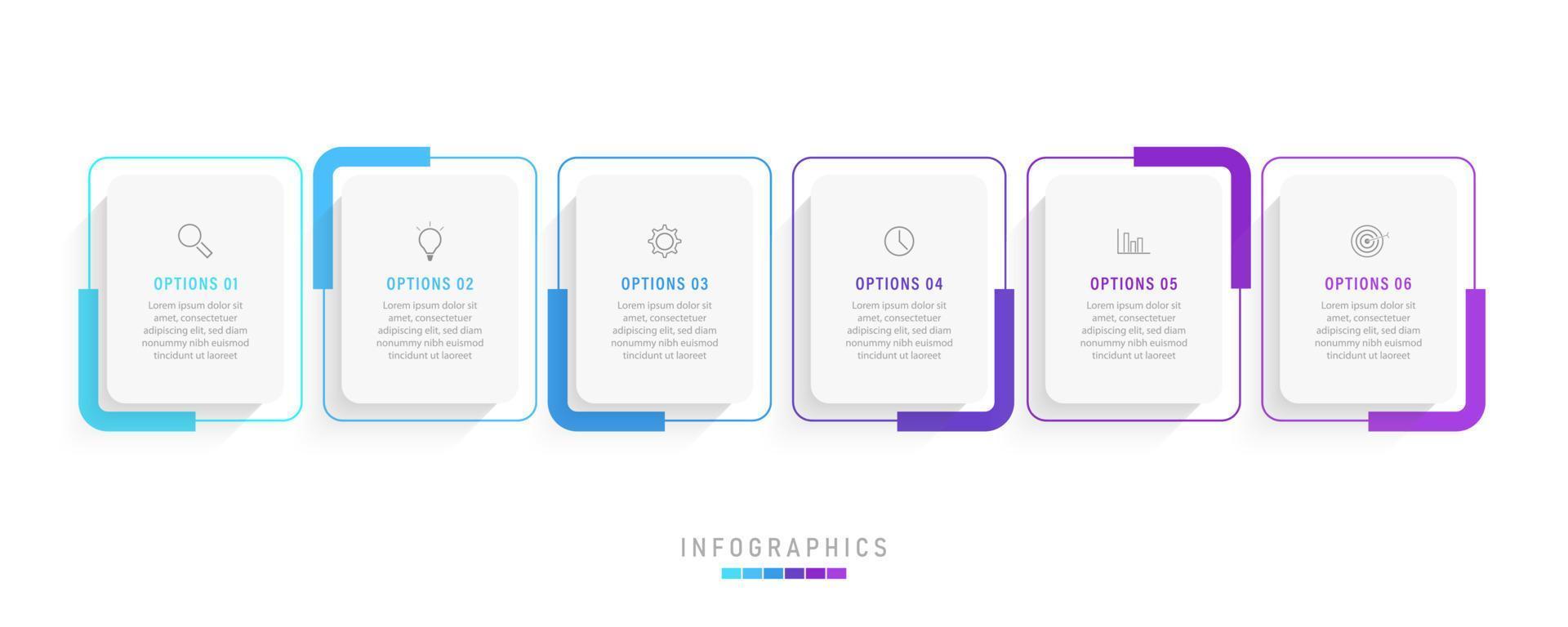 OPTIONS 01

Lorem ipsum dolor sit amet, consectetuer adipiscing elit, sed diam nonummy nibh euismod tincidunt ut laoreet

OPTIONS 02

Lorem ipsum dolor sit amet, consectetuer adipiscing elit, sed diam nonummy nibh euismod tincidunt ut laoreet

OPTIONS 03

Lorem ipsum dolor sit amet, consectetuer adipiscing elit, sed diam nonummy nibh euismod tincidunt ut laoreet

OPTIONS 04

Lorem ipsum dolor sit amet, consectetuer adipiscing elit, sed diam nonummy nibh euismod tincidunt ut laoreet

OPTIONS 05

Lorem ipsum dolor sit amet, consectetuer adipiscing elit, sed diam nonummy nibh euismod tincidunt ut laoreet

OPTIONS 06

Lorem ipsum dolor sit amet, consectetuer adipiscing elit, sed diam nonummy nibh euismod tincidunt ut laoreet

INFOGRAPHICS