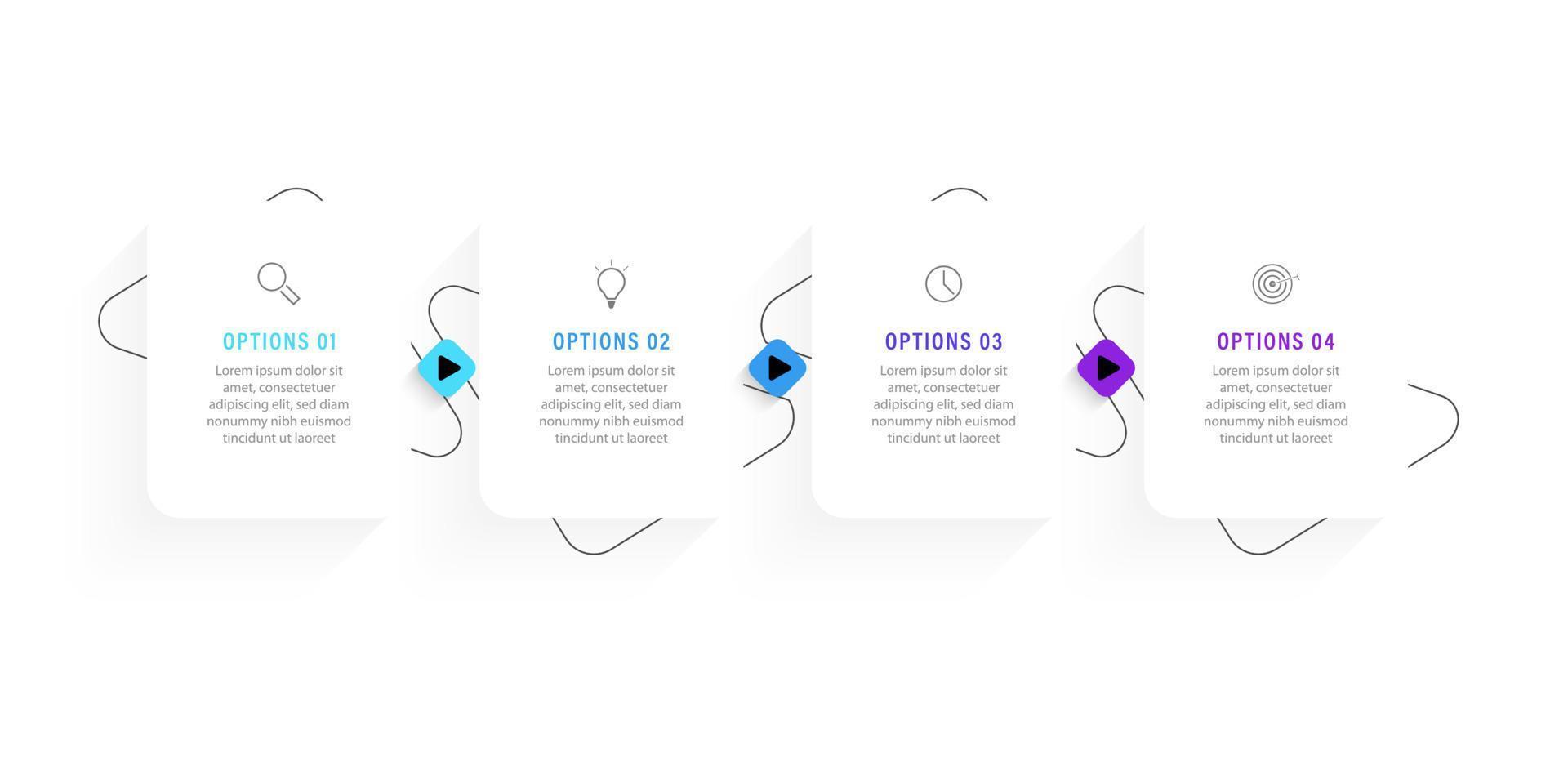 OPTIONS 01

Lorem ipsum dolor sit amet, consectetuer adipiscing elit, sed diam nonummy nibh euismod tincidunt ut laoreet

OPTIONS 02

Lorem ipsum dolor sit amet, consectetuer adipiscing elit, sed diam nonummy nibh euismod tincidunt ut laoreet

OPTIONS 03

Lorem ipsum dolor sit amet, consectetuer adipiscing elit, sed diam nonummy nibh euismod tincidunt ut laoreet

OPTIONS 04

Lorem ipsum dolor sit amet, consectetuer adipiscing elit, sed diam nonummy nibh euismod tincidunt ut laoreet