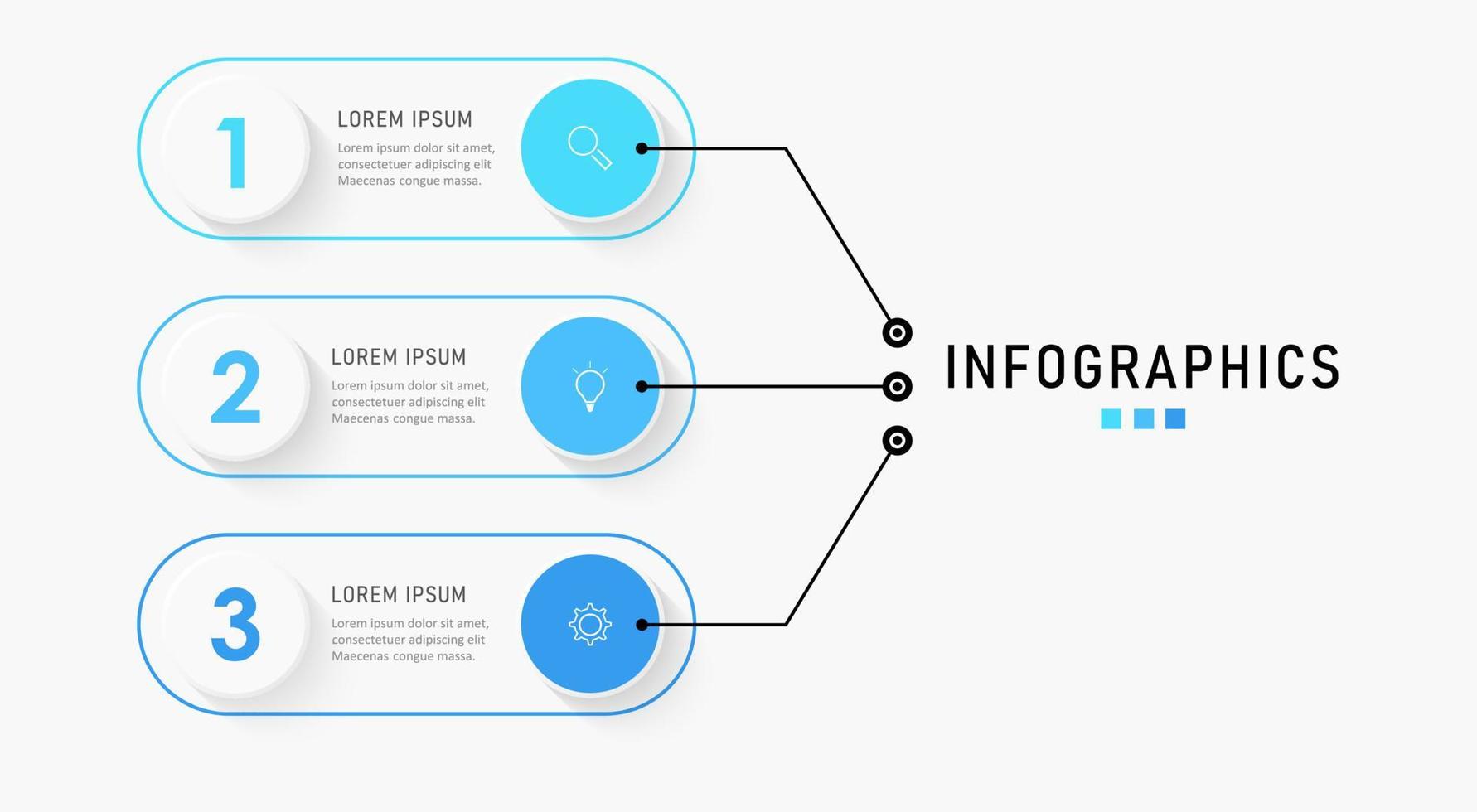 1

LOREM IPSUM

Lorem ipsum dolor sit amet, consectetuer adipiscing elit Maecenas congue massa.

2

LOREM IPSUM

Lorem ipsum dolor sit amet, consectetuer adipiscing elit Maecenas congue massa.

3

LOREM IPSUM

Lorem ipsum dolor sit amet, consectetuer adipiscing elit Maecenas congue massa.

INFOGRAPHICS