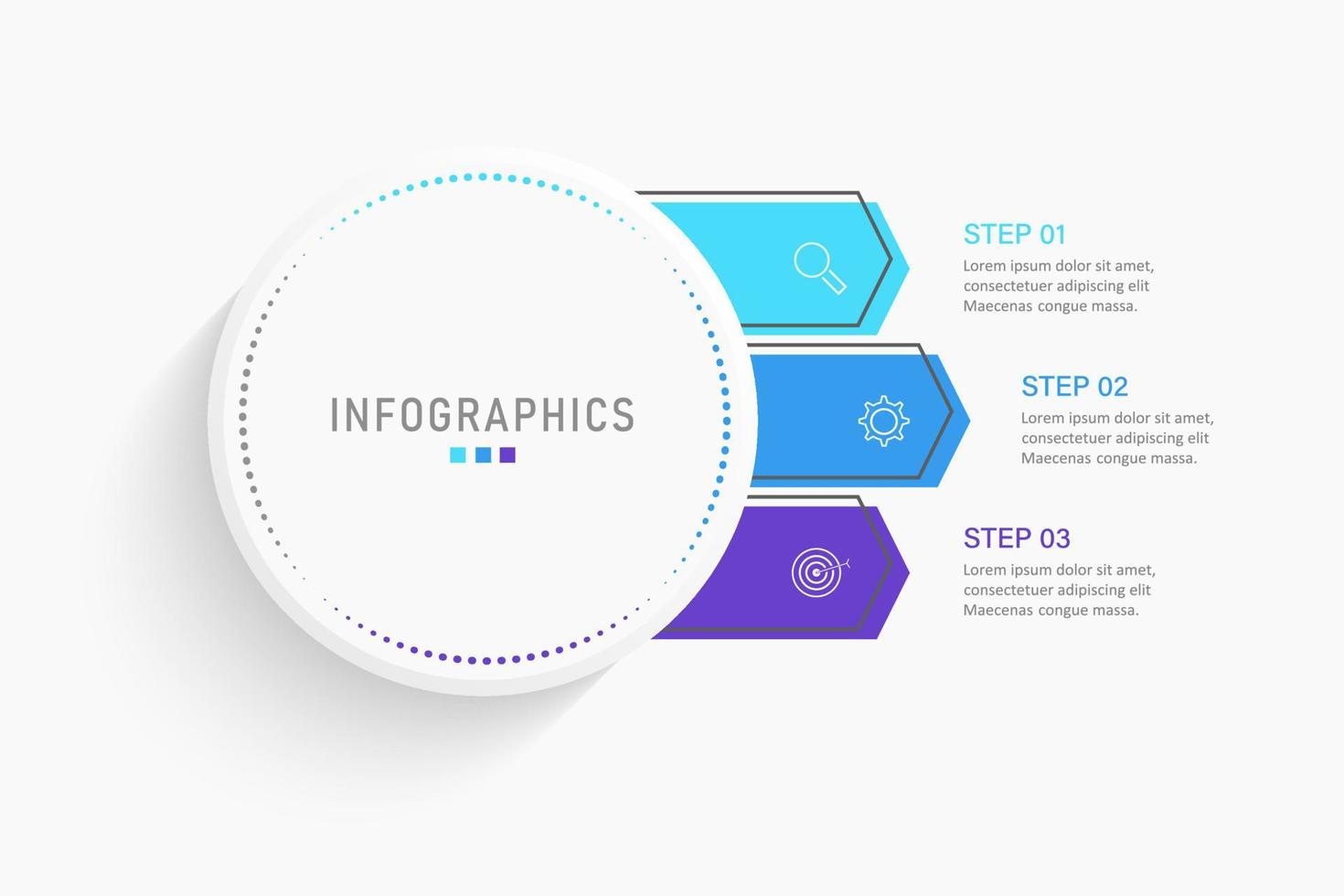 INFOGRAPHICS

STEP 01
Lorem ipsum dolor sit amet, consectetuer adipiscing elit Maecenas congue massa.

STEP 02
Lorem ipsum dolor sit amet, consectetuer adipiscing elit Maecenas congue massa.

STEP 03
Lorem ipsum dolor sit amet, consectetuer adipiscing elit Maecenas congue massa.