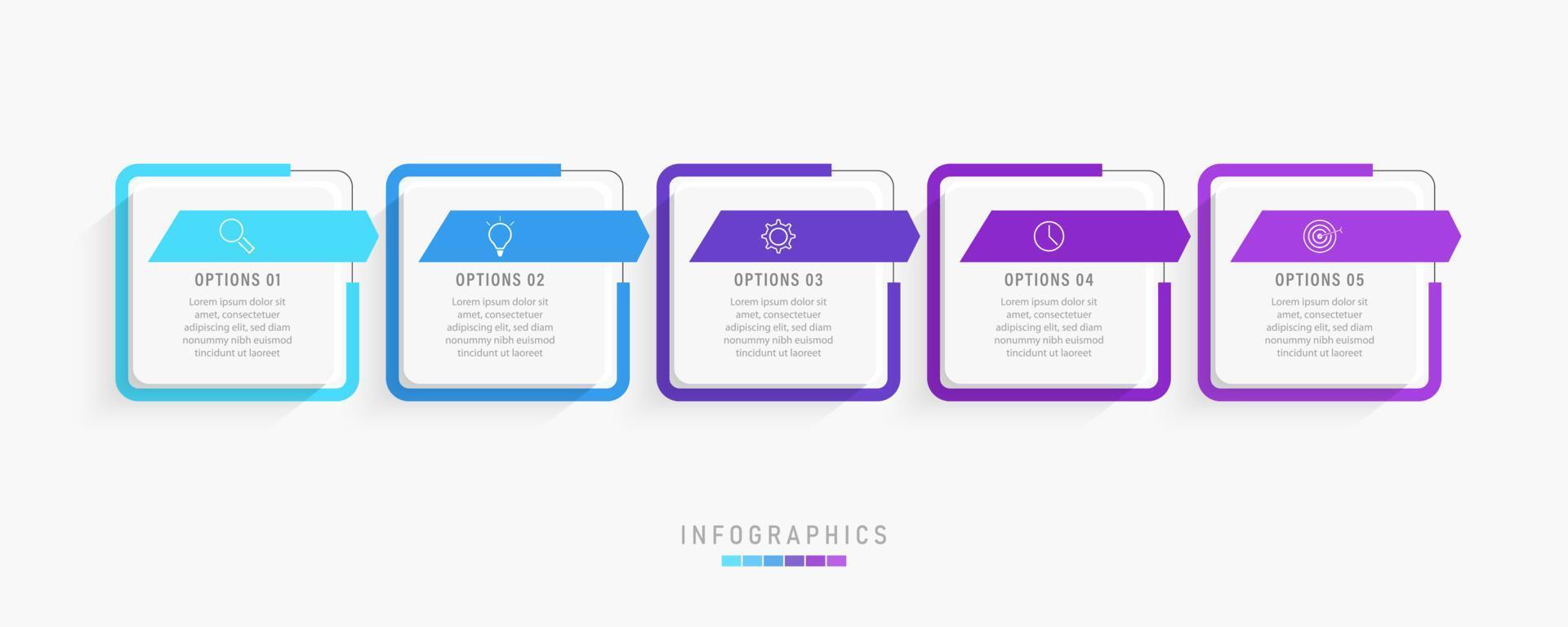 OPTIONS 01

Lorem ipsum dolor sit amet, consectetuer adipiscing elit, sed diam nonummy nibh euismod tincidunt ut laoreet

OPTIONS 02

Lorem ipsum dolor sit amet, consectetuer adipiscing elit, sed diam nonummy nibh euismod tincidunt ut laoreet

OPTIONS 03

Lorem ipsum dolor sit amet, consectetuer adipiscing elit, sed diam nonummy nibh euismod tincidunt ut laoreet

OPTIONS 04

Lorem ipsum dolor sit amet, consectetuer adipiscing elit, sed diam nonummy nibh euismod tincidunt ut laoreet

OPTIONS 05

Lorem ipsum dolor sit amet, consectetuer adipiscing elit, sed diam nonummy nibh euismod tincidunt ut laoreet

INFOGRAPHICS