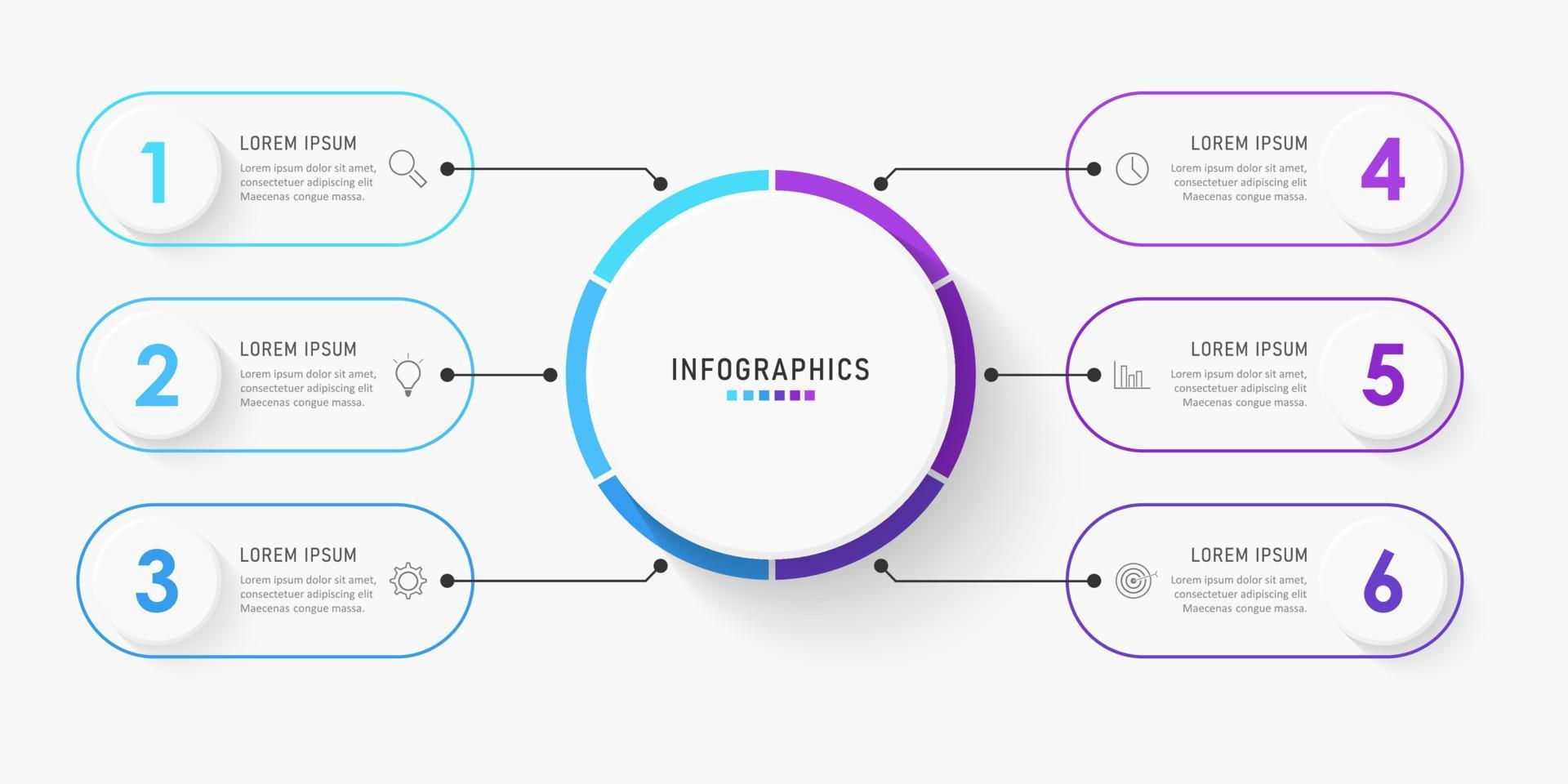 1
LOREM IPSUM
Lorem ipsum dolor sit amet, consectetuer adipiscing elit Maecenas congue massa.

2
LOREM IPSUM
Lorem ipsum dolor sit amet, consectetuer adipiscing elit Maecenas congue massa.

3
LOREM IPSUM
Lorem ipsum dolor sit amet, consectetuer adipiscing elit Maecenas congue massa.

INFOGRAPHICS

LOREM IPSUM
Lorem ipsum dolor sit amet, consectetuer adipiscing elit Maecenas congue massa.
4

LOREM IPSUM
Lorem ipsum dolor sit amet, consectetuer adipiscing elit Maecenas congue massa.
5

LOREM IPSUM
Lorem ipsum dolor sit amet, consectetuer adipiscing elit Maecenas congue massa.
6