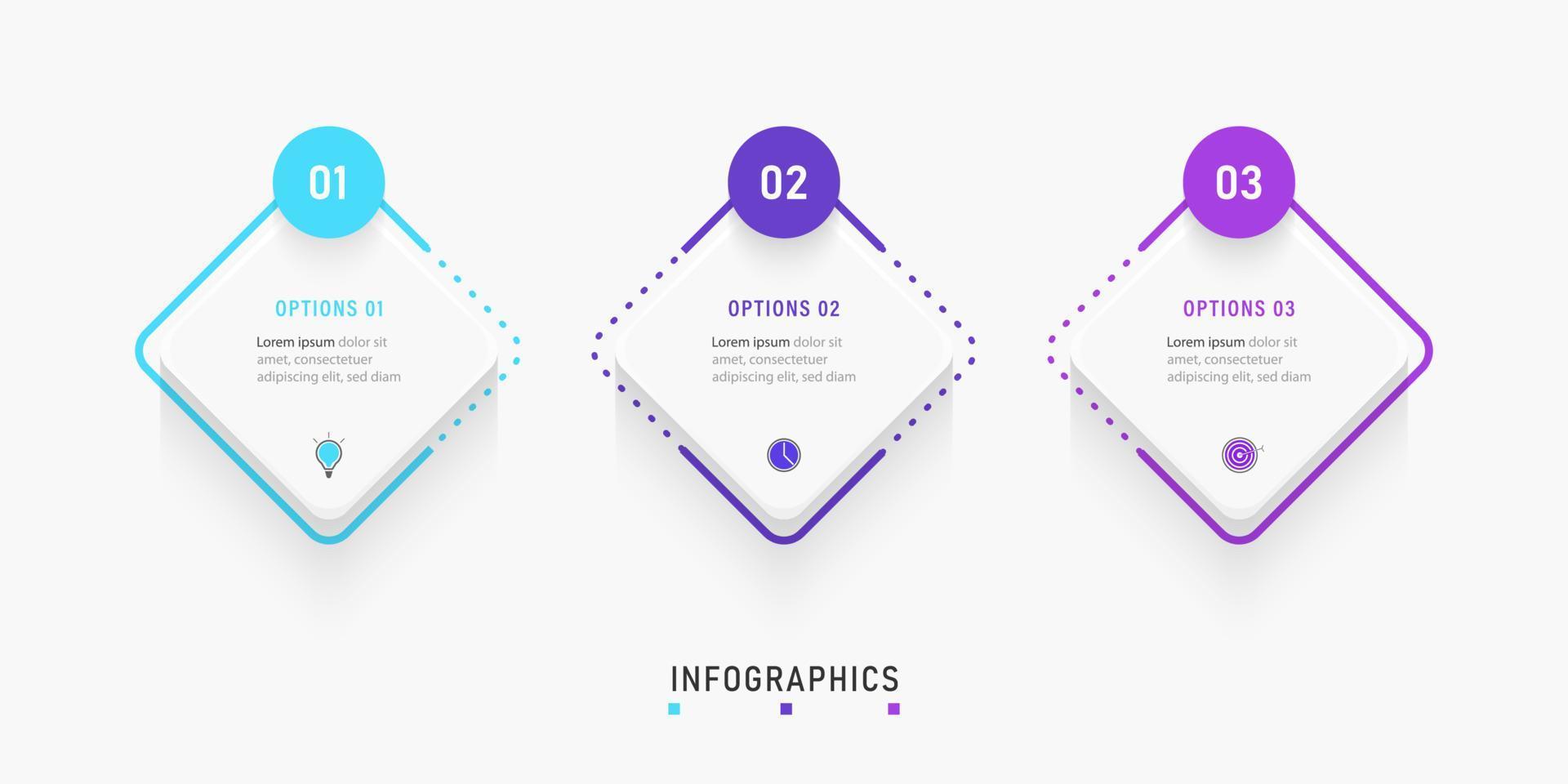 01

OPTIONS 01

Lorem ipsum dolor sit amet, consectetuer adipiscing elit, sed diam

02

OPTIONS 02

Lorem ipsum dolor sit amet, consectetuer adipiscing elit, sed diam

03

OPTIONS 03

Lorem ipsum dolor sit amet, consectetuer adipiscing elit, sed diam

INFOGRAPHICS