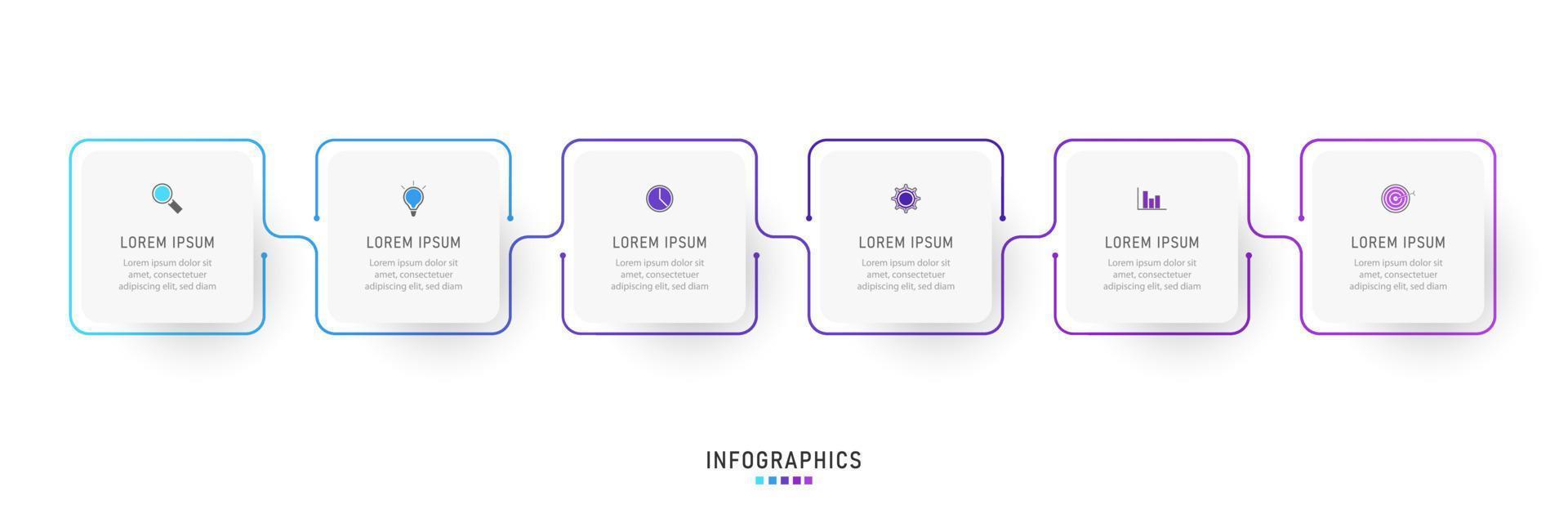 LOREM IPSUM
Lorem ipsum dolor sit amet, consectetuer adipiscing elit, sed diam

LOREM IPSUM
Lorem ipsum dolor sit amet, consectetuer adipiscing elit, sed diam

LOREM IPSUM
Lorem ipsum dolor sit amet, consectetuer adipiscing elit, sed diam

LOREM IPSUM
Lorem ipsum dolor sit amet, consectetuer adipiscing elit, sed diam

LOREM IPSUM
Lorem ipsum dolor sit amet, consectetuer adipiscing elit, sed diam

LOREM IPSUM
Lorem ipsum dolor sit amet, consectetuer adipiscing elit, sed diam

INFOGRAPHICS