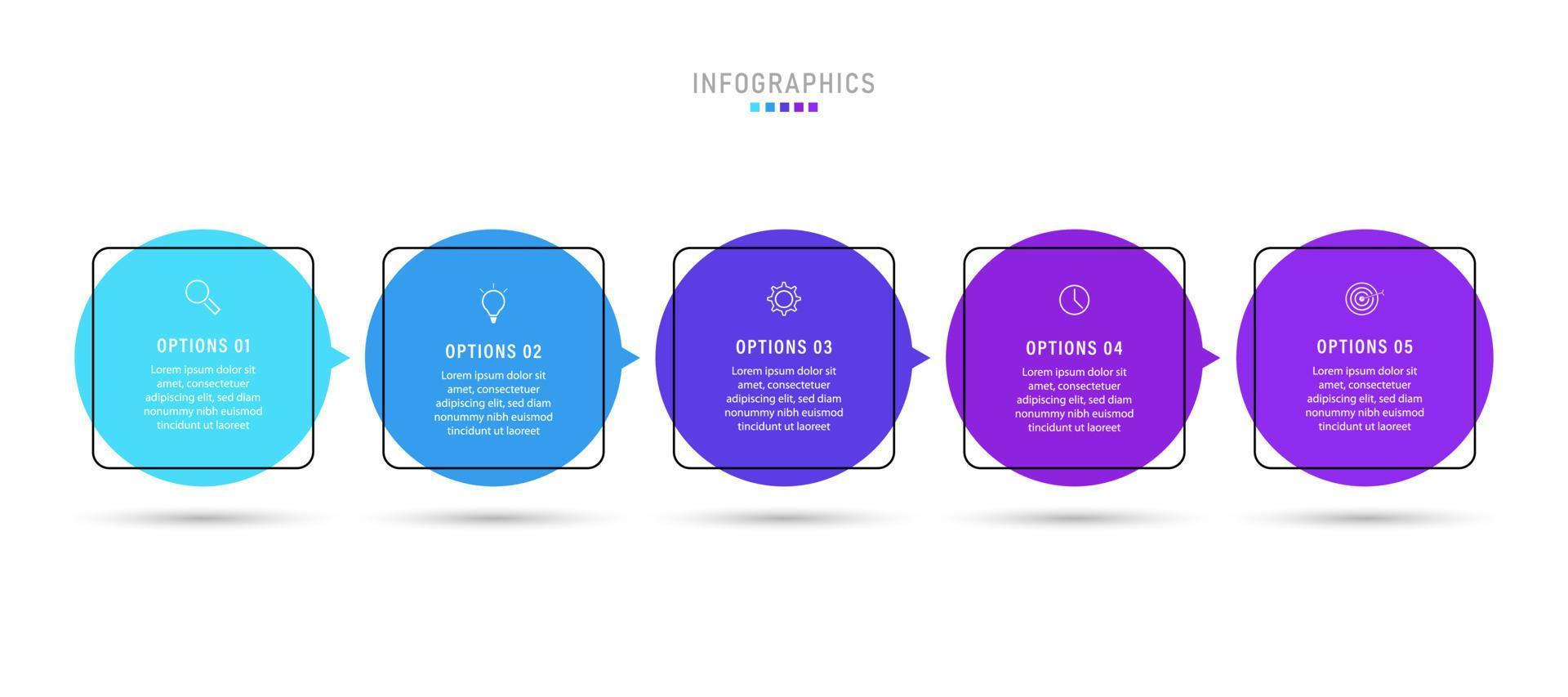 INFOGRAPHICS

OPTIONS 01
Lorem ipsum dolor sit amet, consectetuer adipiscing elit, sed diam nonummy nibh euismod tincidunt ut laoreet

OPTIONS 02
Lorem ipsum dolor sit amet, consectetuer adipiscing elit, sed diam nonummy nibh euismod tincidunt ut laoreet

OPTIONS 03
Lorem ipsum dolor sit amet, consectetuer adipiscing elit, sed diam nonummy nibh euismod tincidunt ut laoreet

OPTIONS 04
Lorem ipsum dolor sit amet, consectetuer adipiscing elit, sed diam nonummy nibh euismod tincidunt ut laoreet

OPTIONS 05
Lorem ipsum dolor sit amet, consectetuer adipiscing elit, sed diam nonummy nibh euismod tincidunt ut laoreet