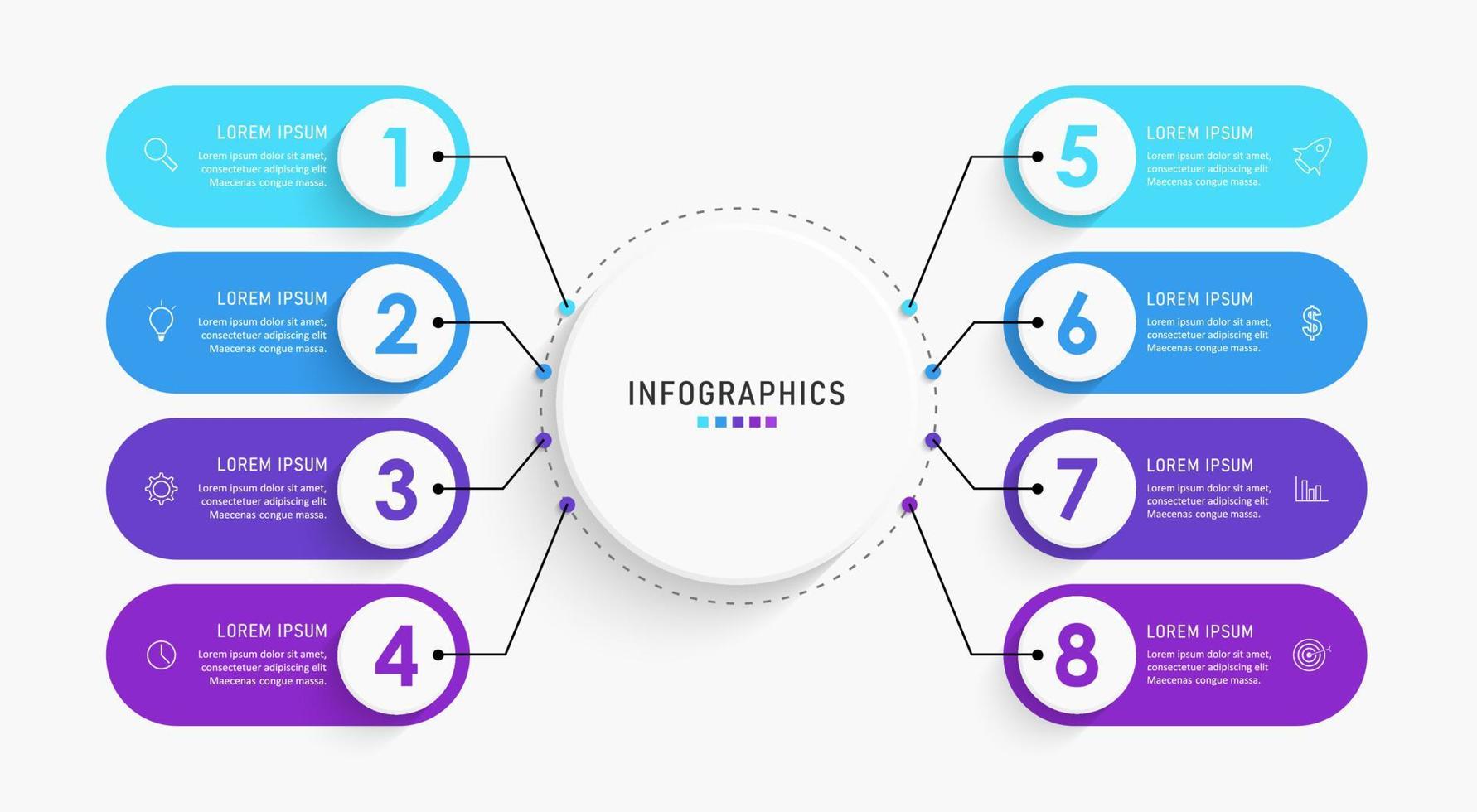 LOREM IPSUM
Lorem ipsum dolor sit amet, consectetuer adipiscing elit Maecenas congue massa.
1

LOREM IPSUM
Lorem ipsum dolor sit amet, consectetuer adipiscing elit Maecenas congue massa.
2

LOREM IPSUM
Lorem ipsum dolor sit amet, consectetuer adipiscing elit Maecenas congue massa.
3

LOREM IPSUM
Lorem ipsum dolor sit amet, consectetuer adipiscing elit Maecenas congue massa.
4

INFOGRAPHICS

5
LOREM IPSUM
Lorem ipsum dolor sit amet, consectetuer adipiscing elit Maecenas congue massa.

6
LOREM IPSUM
Lorem ipsum dolor sit amet, consectetuer adipiscing elit Maecenas congue massa.

7
LOREM IPSUM
Lorem ipsum dolor sit amet, consectetuer adipiscing elit Maecenas congue massa.

8
LOREM IPSUM
Lorem ipsum dolor sit amet, consectetuer adipiscing elit Maecenas congue massa.