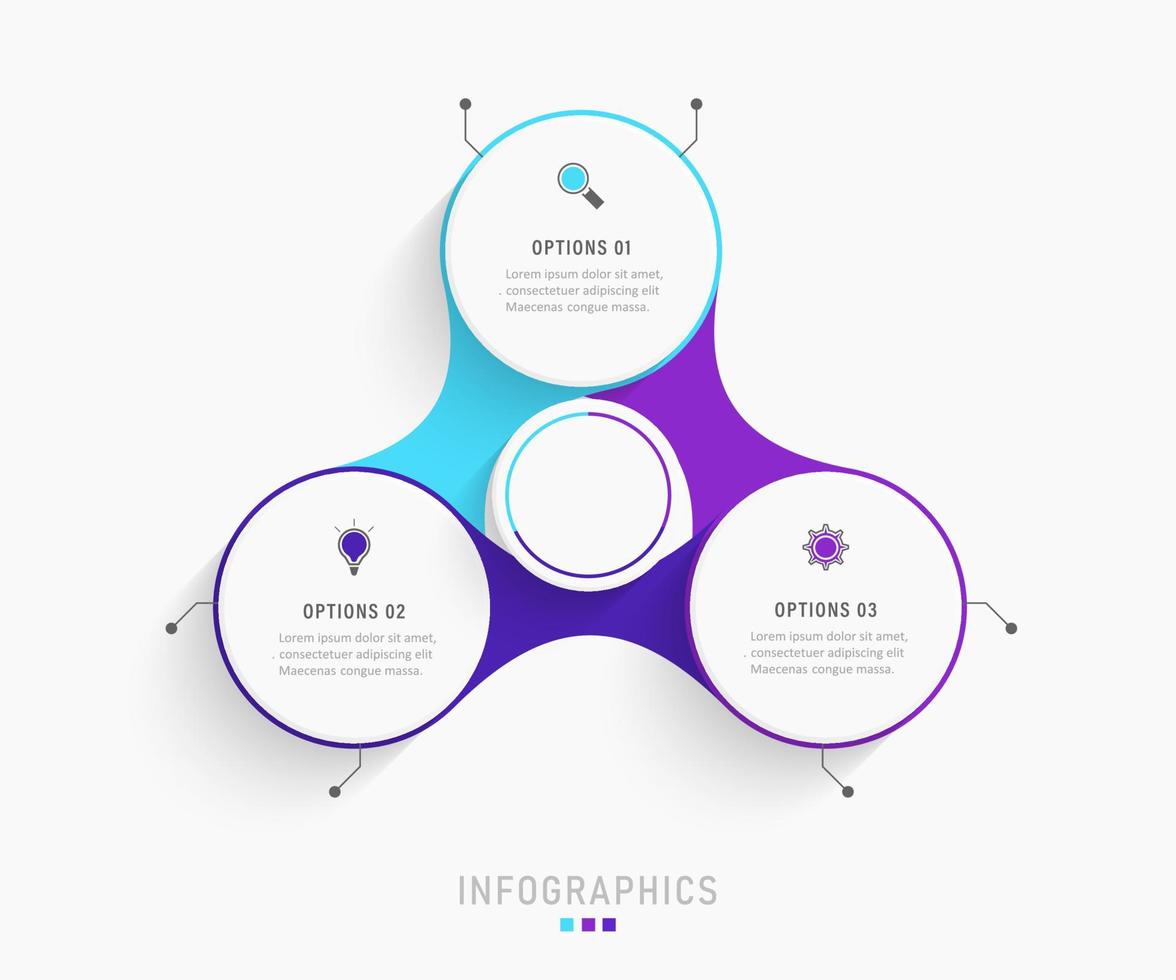 OPTIONS 01

Lorem ipsum dolor sit amet, . consectetuer adipiscing elit Maecenas congue massa.

OPTIONS 02

Lorem ipsum dolor sit amet, . consectetuer adipiscing elit Maecenas congue massa.

OPTIONS 03

Lorem ipsum dolor sit amet, . consectetuer adipiscing elit Maecenas congue massa.

INFOGRAPHICS