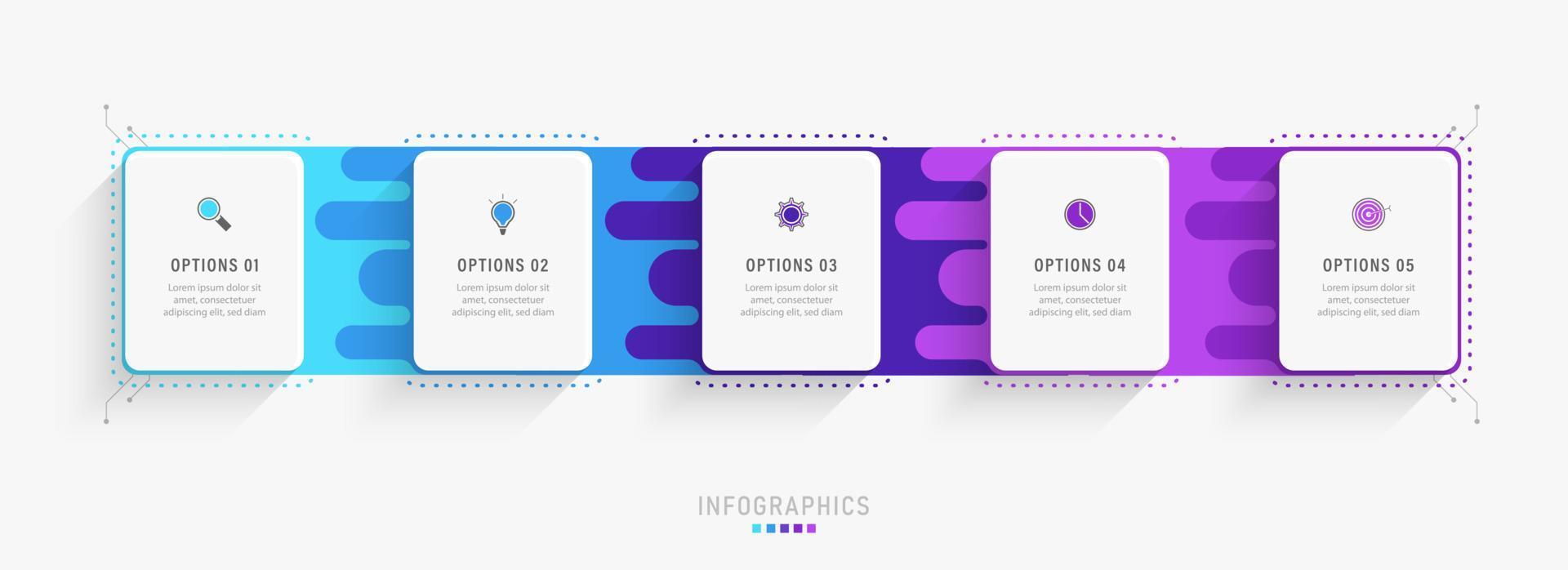 OPTIONS 01
Lorem ipsum dolor sit amet, consectetuer adipiscing elit, sed diam

OPTIONS 02
Lorem ipsum dolor sit amet, consectetuer adipiscing elit, sed diam

OPTIONS 03
Lorem ipsum dolor sit amet, consectetuer adipiscing elit, sed diam

OPTIONS 04
Lorem ipsum dolor sit amet, consectetuer adipiscing elit, sed diam

OPTIONS 05
Lorem ipsum dolor sit amet, consectetuer adipiscing elit, sed diam

INFOGRAPHICS