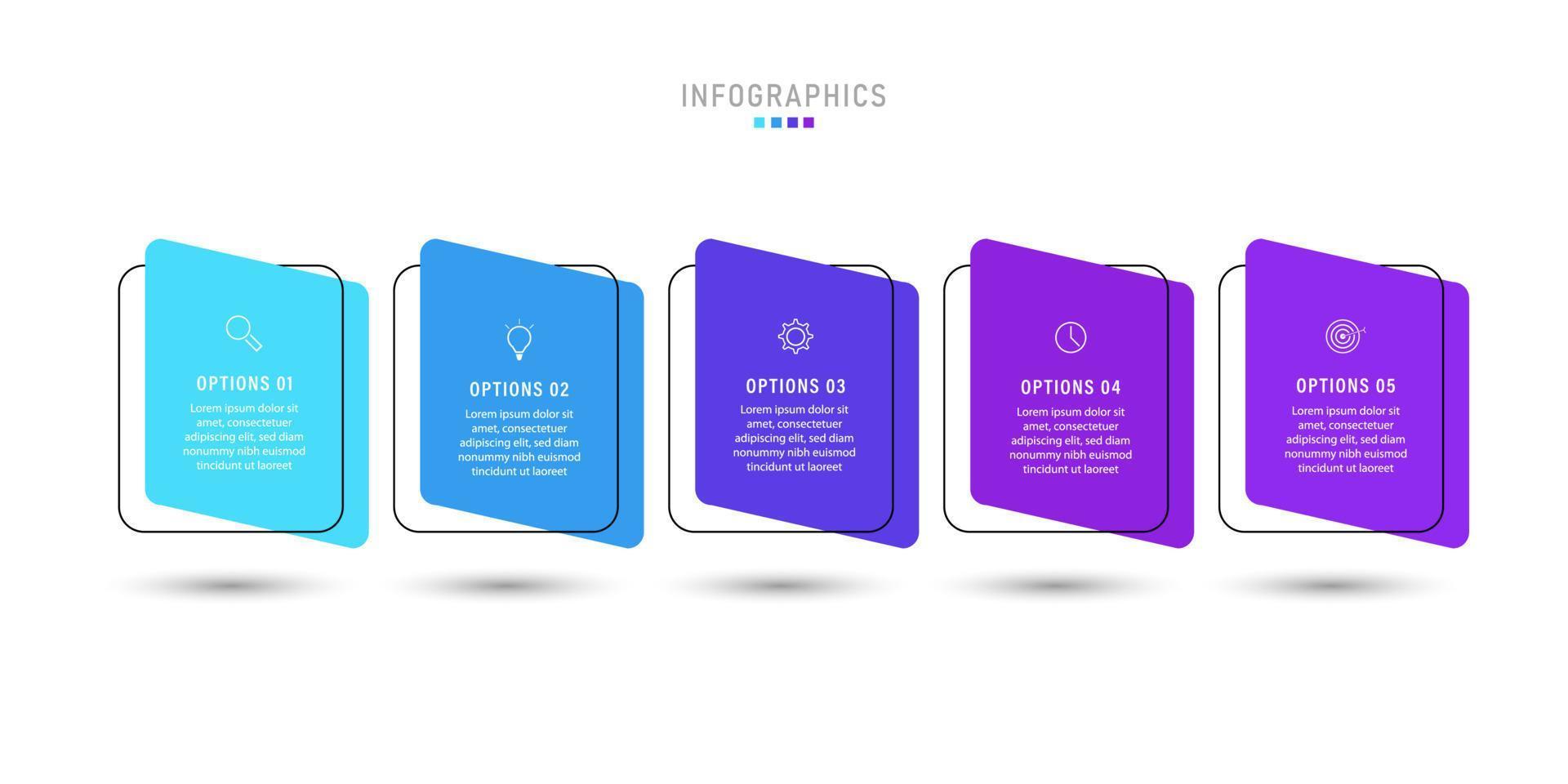 INFOGRAPHICS

OPTIONS 01
Lorem ipsum dolor sit amet, consectetuer adipiscing elit, sed diam nonummy nibh euismod tincidunt ut laoreet

OPTIONS 02
Lorem ipsum dolor sit amet, consectetuer adipiscing elit, sed diam nonummy nibh euismod tincidunt ut laoreet

OPTIONS 03
Lorem ipsum dolor sit amet, consectetuer adipiscing elit, sed diam nonummy nibh euismod tincidunt ut laoreet

OPTIONS 04
Lorem ipsum dolor sit amet, consectetuer adipiscing elit, sed diam nonummy nibh euismod tincidunt ut laoreet

OPTIONS 05
Lorem ipsum dolor sit amet, consectetuer adipiscing elit, sed diam nonummy nibh euismod tincidunt ut laoreet