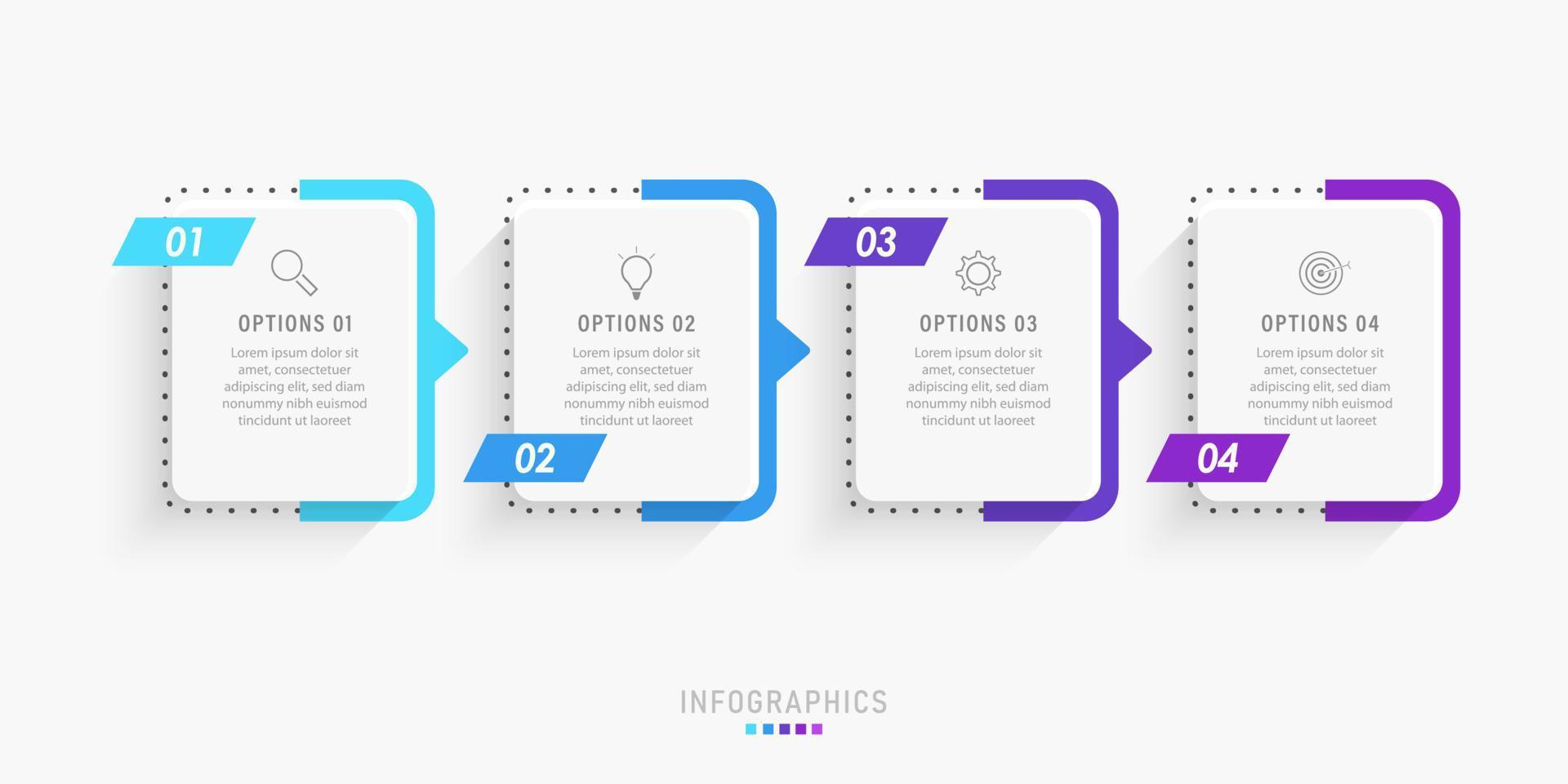 01

OPTIONS 01

Lorem ipsum dolor sit amet, consectetuer adipiscing elit, sed diam nonummy nibh euismod tincidunt ut laoreet

OPTIONS 02

Lorem ipsum dolor sit amet, consectetuer adipiscing elit, sed diam nonummy nibh euismod tincidunt ut laoreet

02

03

OPTIONS 03

Lorem ipsum dolor sit amet, consectetuer adipiscing elit, sed diam nonummy nibh euismod tincidunt ut laoreet

OPTIONS 04

Lorem ipsum dolor sit amet, consectetuer adipiscing elit, sed diam nonummy nibh euismod tincidunt ut laoreet

04

INFOGRAPHICS