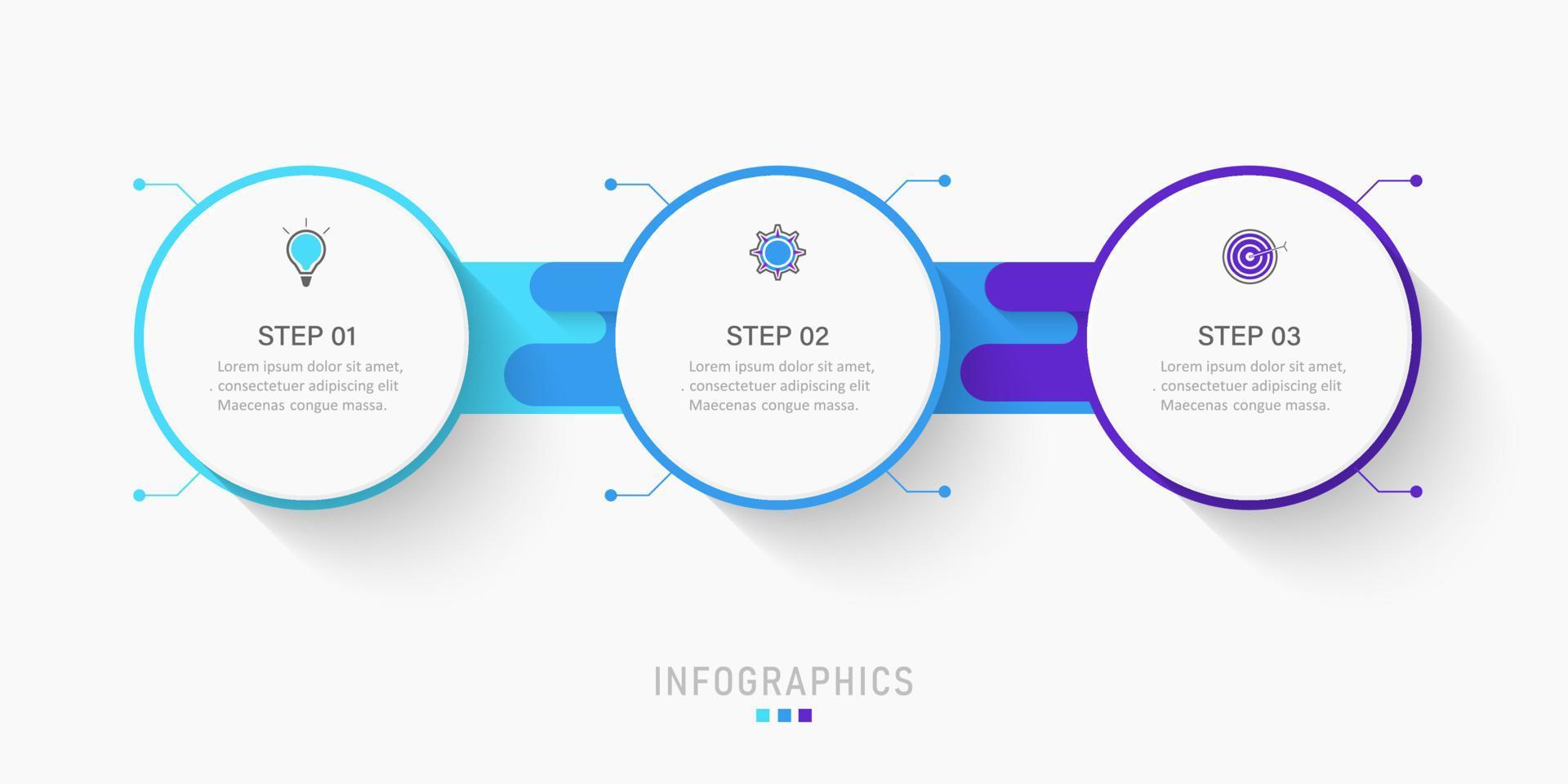 STEP 01

Lorem ipsum dolor sit amet, . consectetuer adipiscing elit Maecenas congue massa.

STEP 02

Lorem ipsum dolor sit amet, . consectetuer adipiscing elit Maecenas congue massa.

STEP 03

Lorem ipsum dolor sit amet, . consectetuer adipiscing elit Maecenas congue massa.

INFOGRAPHICS