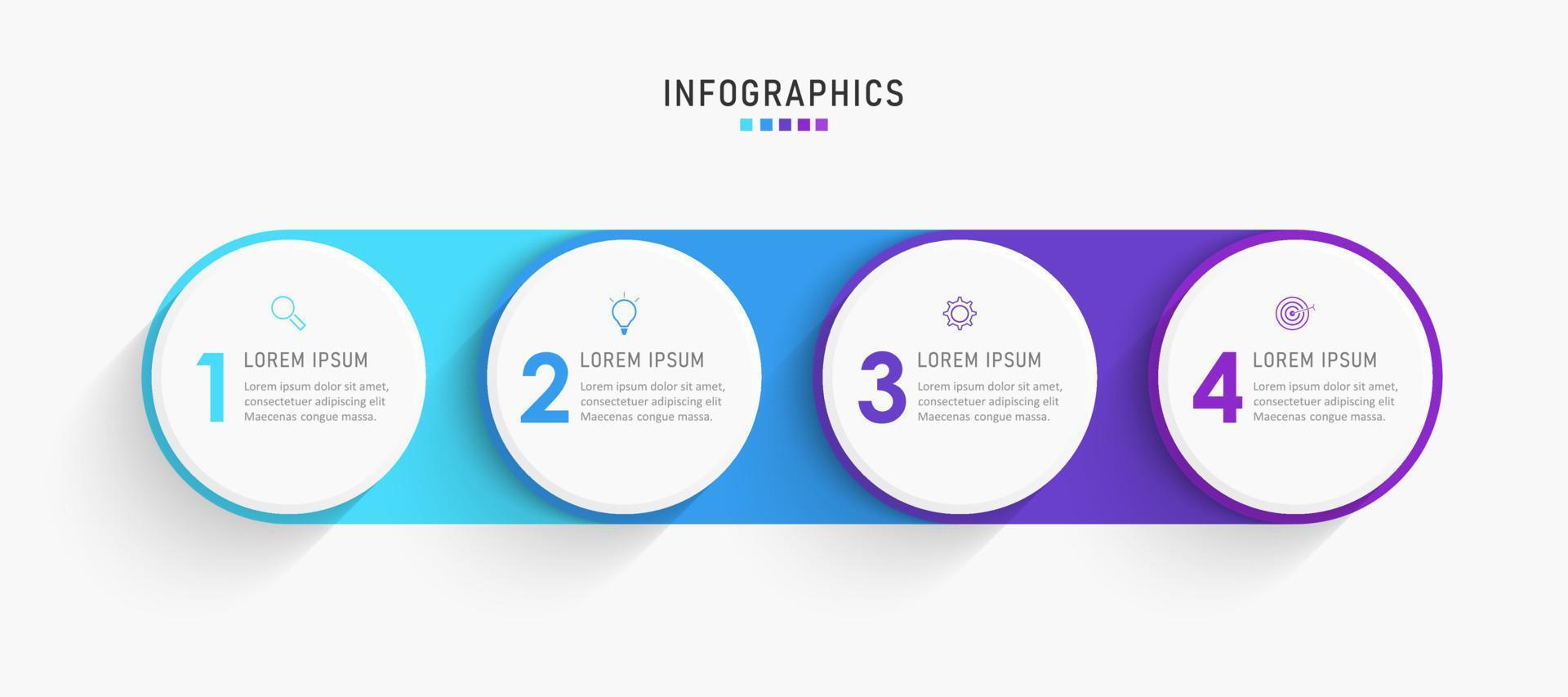 INFOGRAPHICS

1 LOREM IPSUM
Lorem ipsum dolor sit amet, consectetuer adipiscing elit Maecenas congue massa.

2 LOREM IPSUM
Lorem ipsum dolor sit amet, consectetuer adipiscing elit Maecenas congue massa.

3 LOREM IPSUM
Lorem ipsum dolor sit amet, consectetuer adipiscing elit Maecenas congue massa.

4 LOREM IPSUM
Lorem ipsum dolor sit amet, consectetuer adipiscing elit Maecenas congue massa.