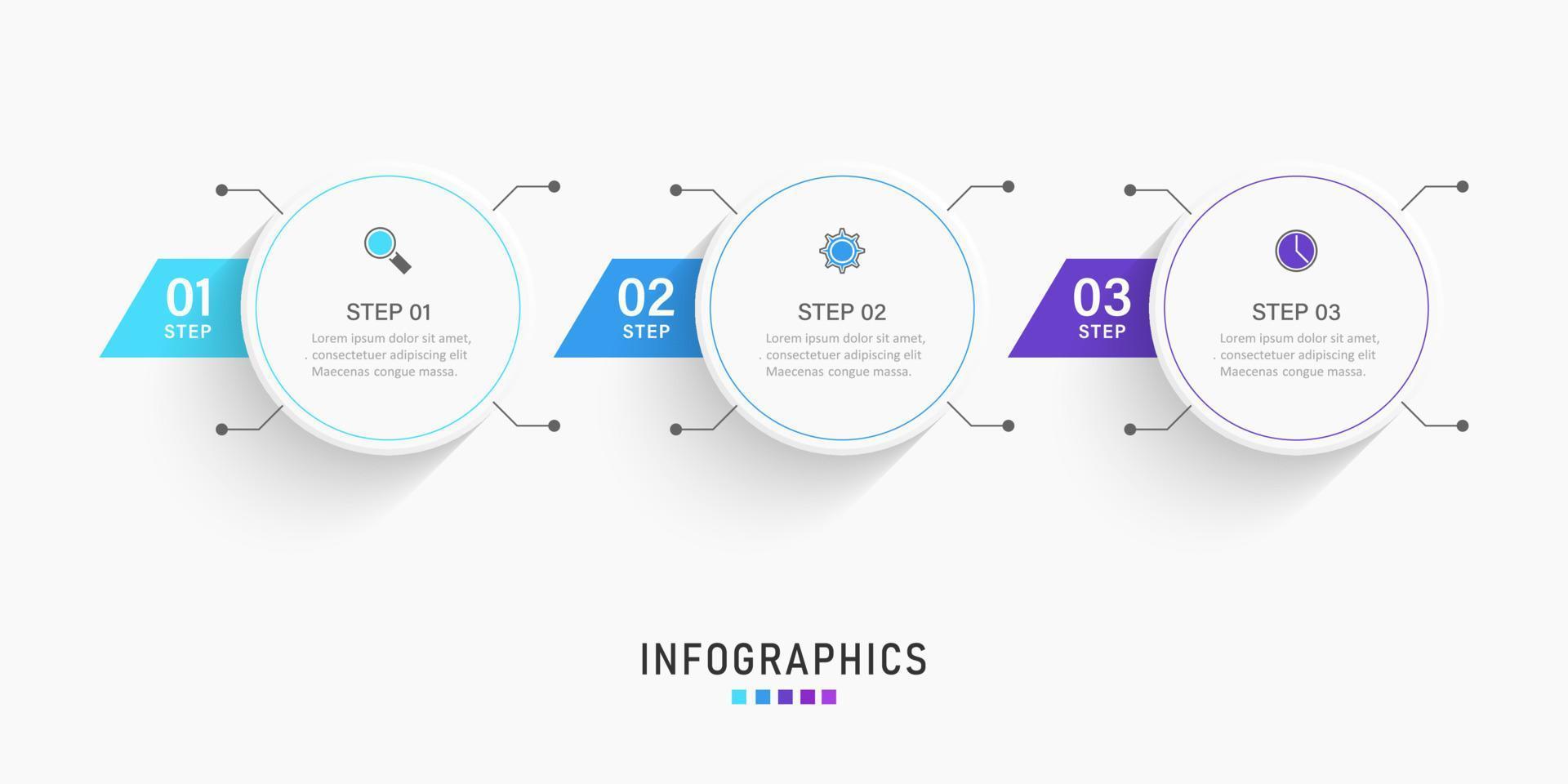 01
STEP

STEP 01

Lorem ipsum dolor sit amet, . consectetuer adipiscing elit Maecenas congue massa.

02
STEP

STEP 02

Lorem ipsum dolor sit amet, . consectetuer adipiscing elit Maecenas congue massa.

03
STEP

STEP 03

Lorem ipsum dolor sit amet, . consectetuer adipiscing elit Maecenas congue massa.

INFOGRAPHICS